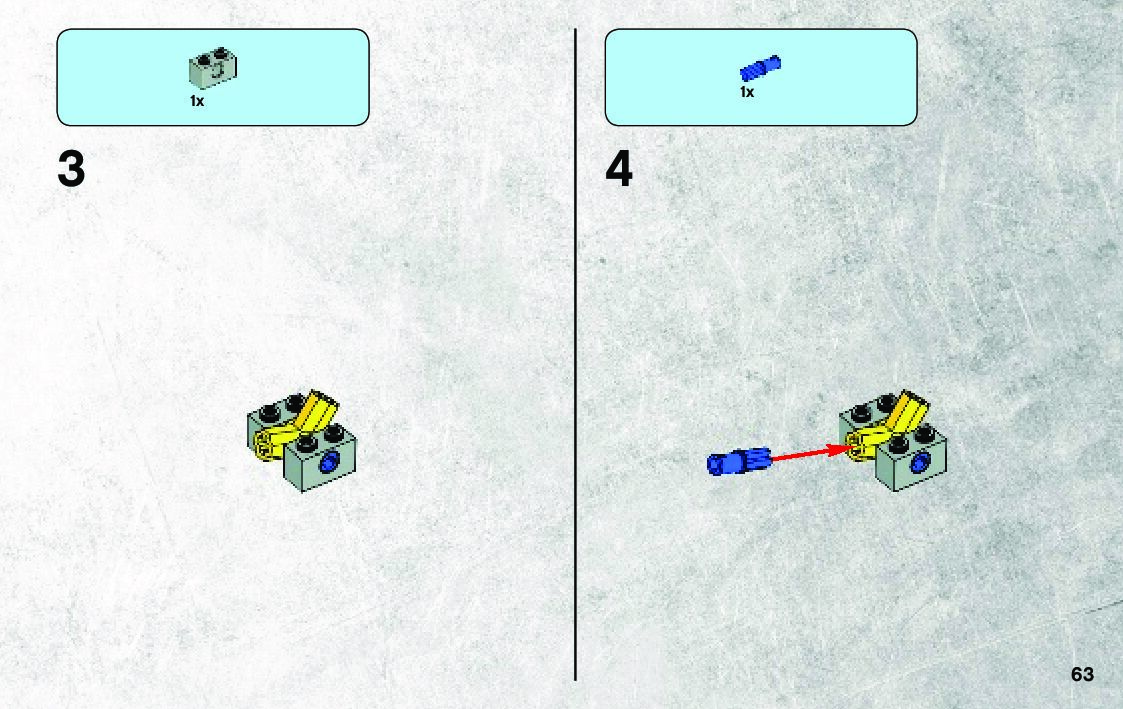 1x

3

1x

4

63