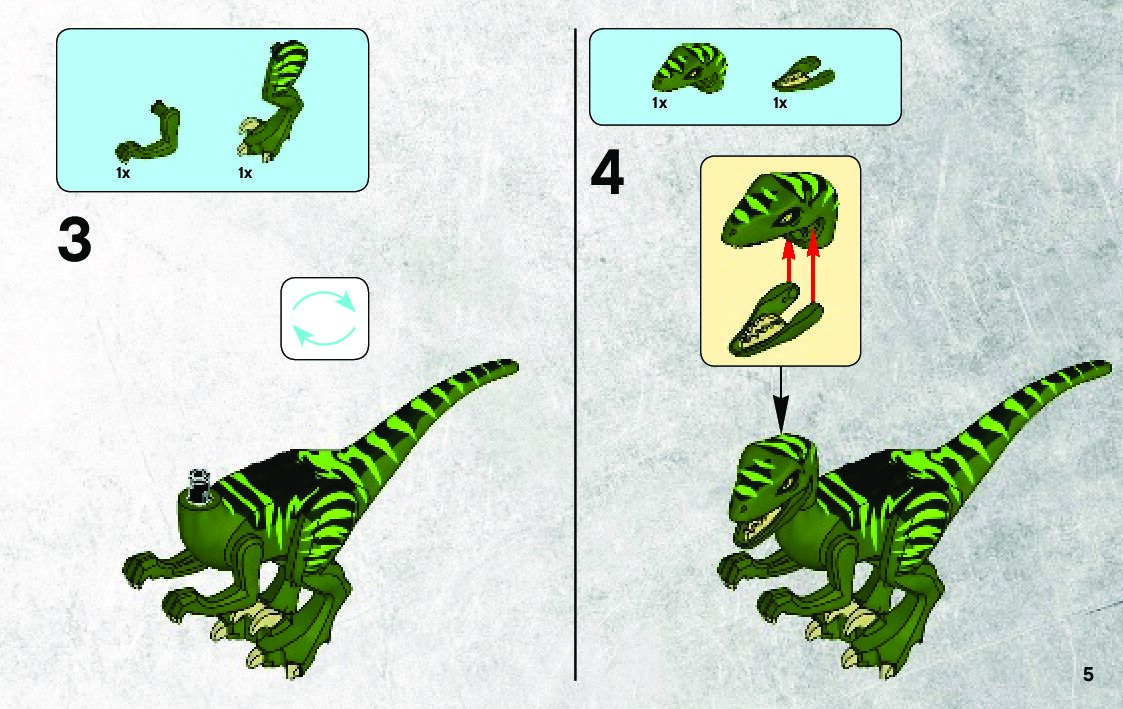 1x
1x

3

1x
1x

4

5