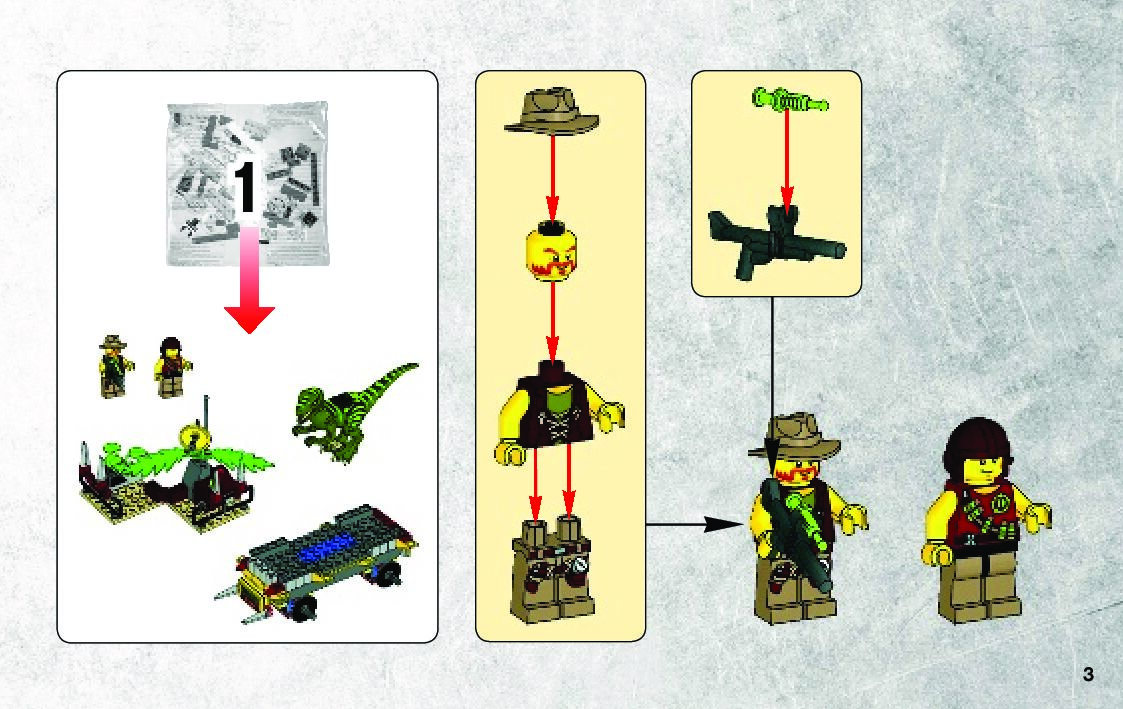 1

3