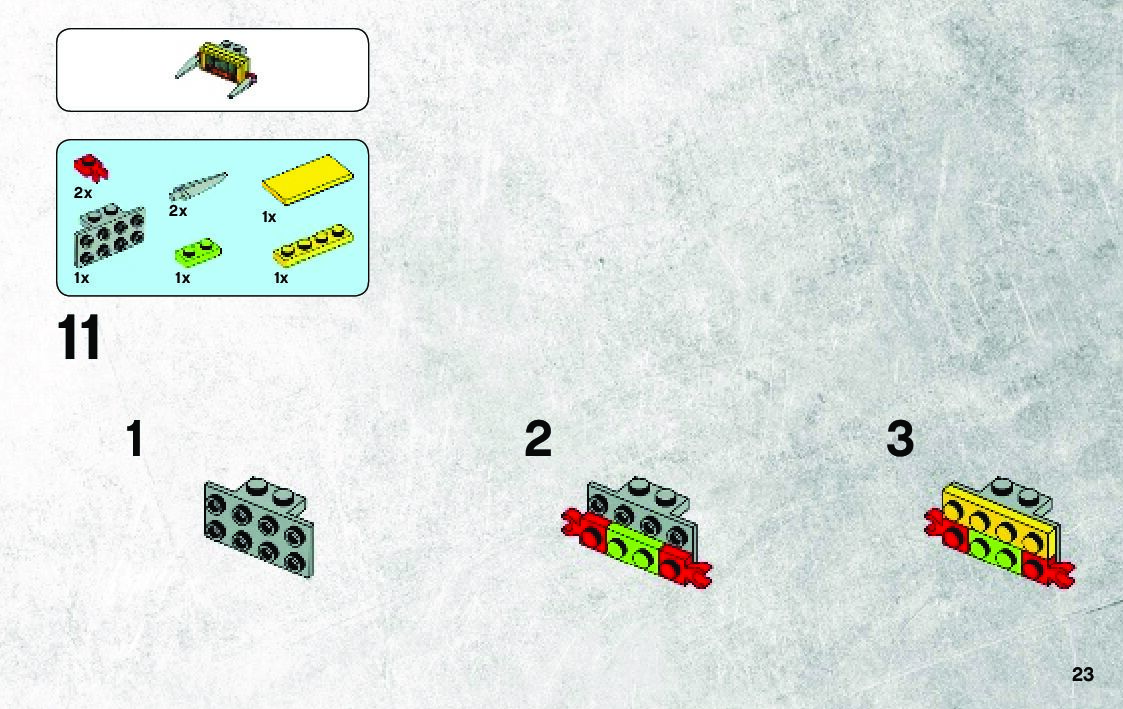 2x
2x
1x
1x
1x
1x

11

1

2

3

23