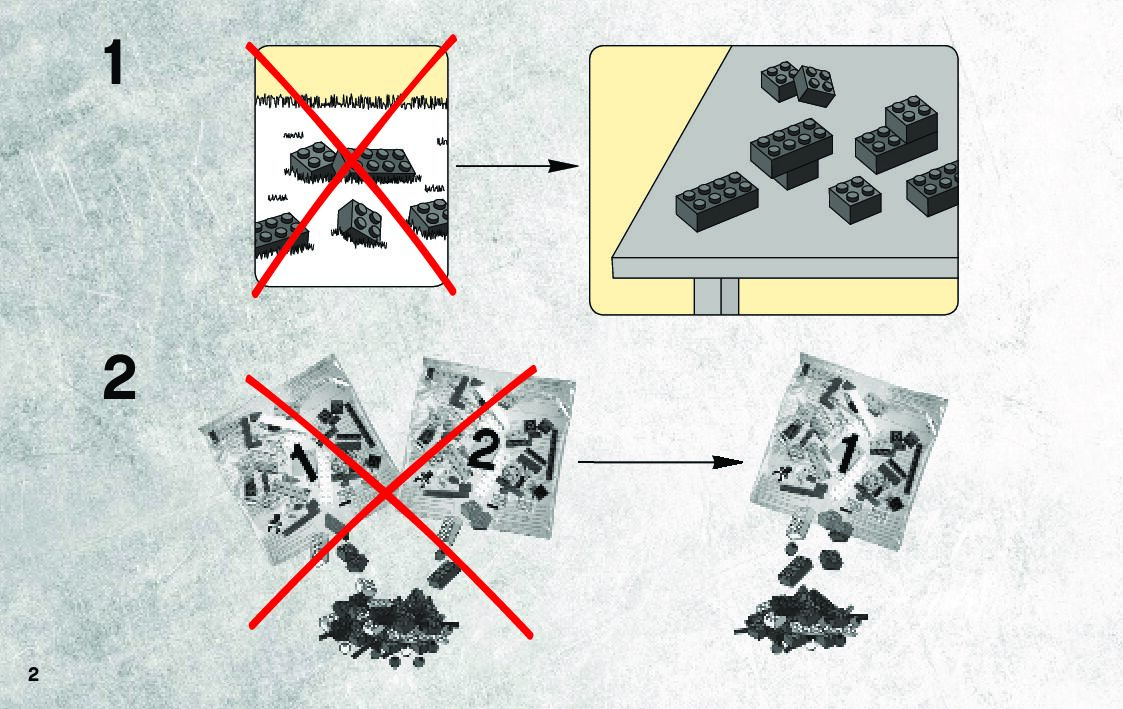 1

2

1

2

1

2