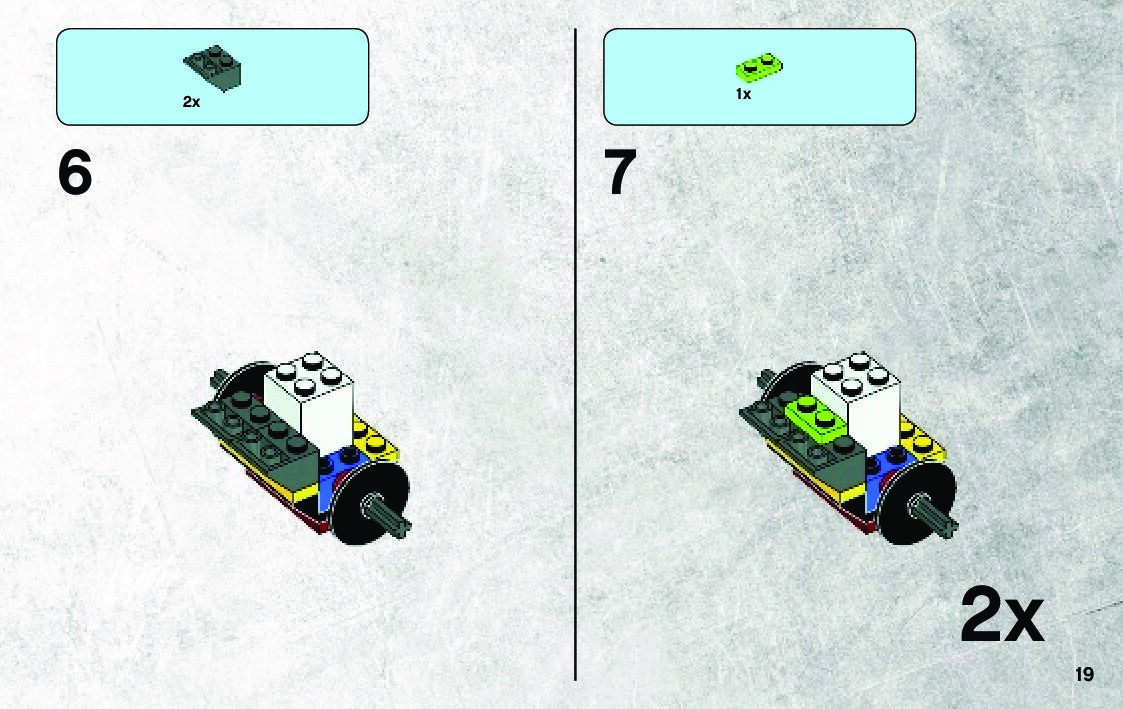 2x

6

1x

7

2x

19