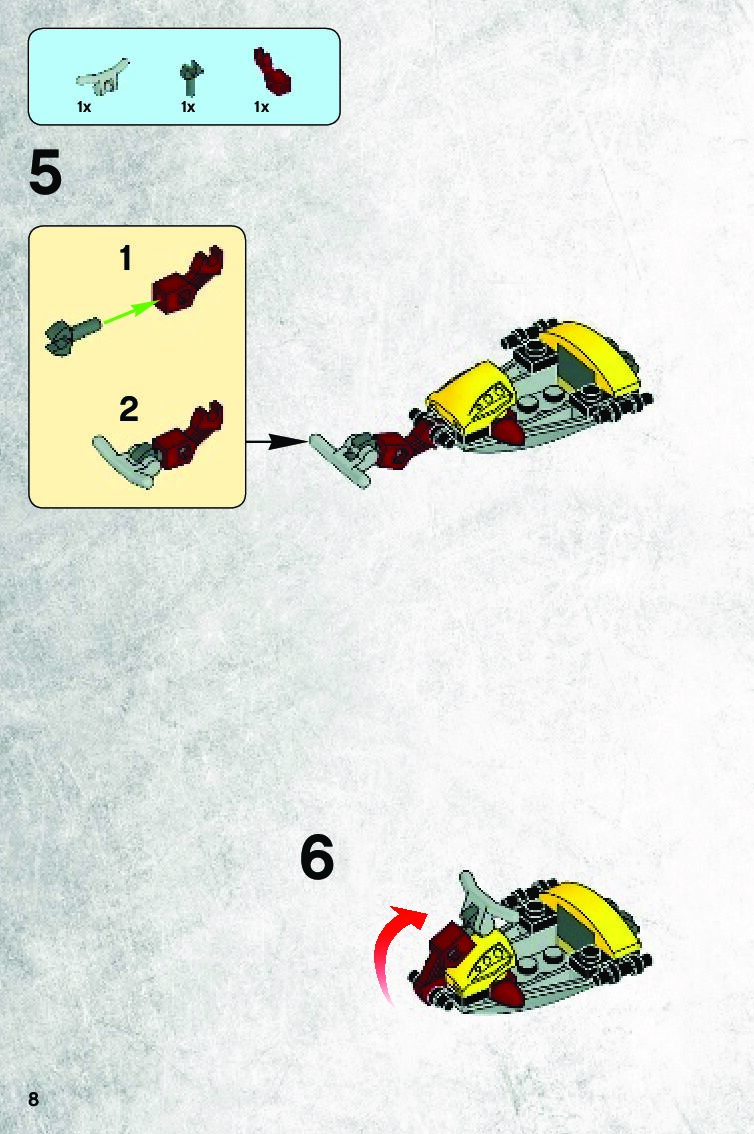 1x 1x 1x

5

1

2

6

8