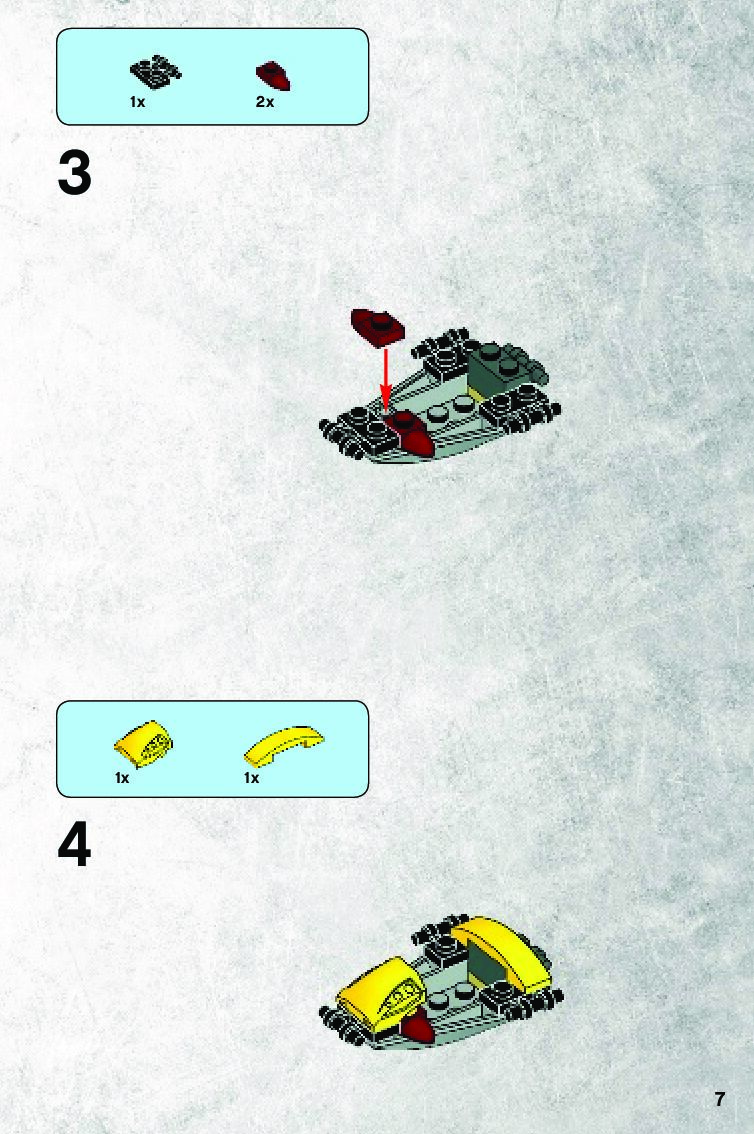 1x 2x

3

1x 1x

4

7