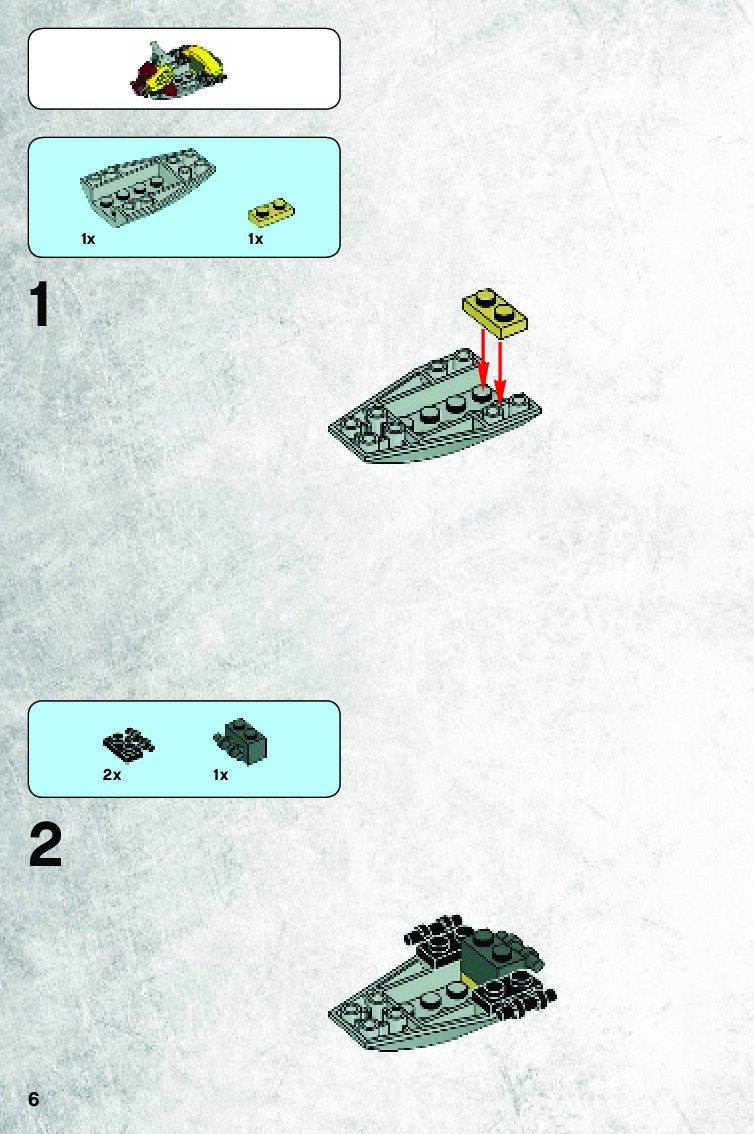 1x

1x

1

2x

1x

2

6