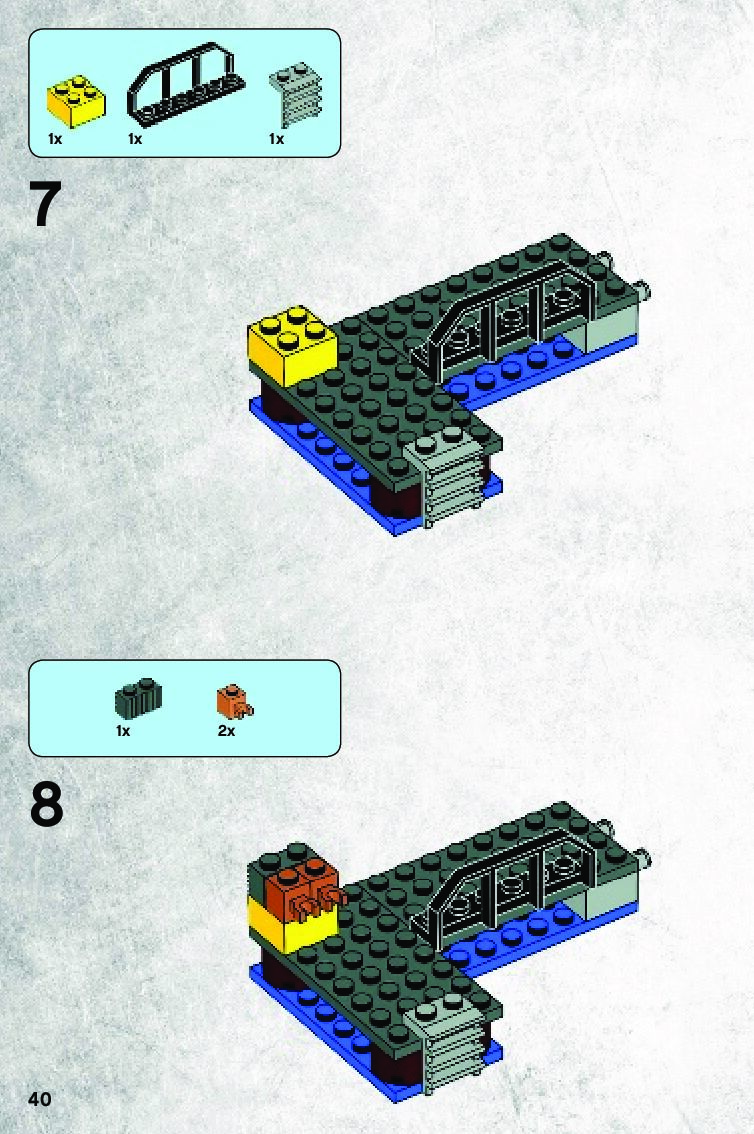 1x 1x 1x

7

1x 2x

8

40