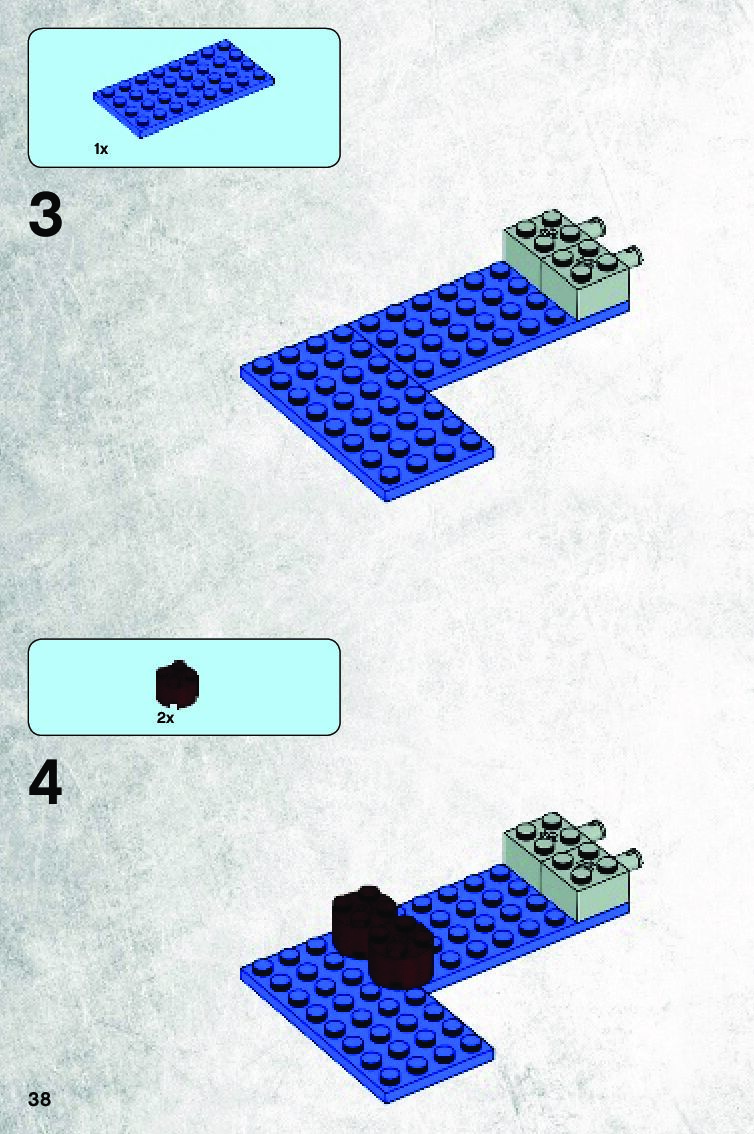 1x

3

2x

4

38