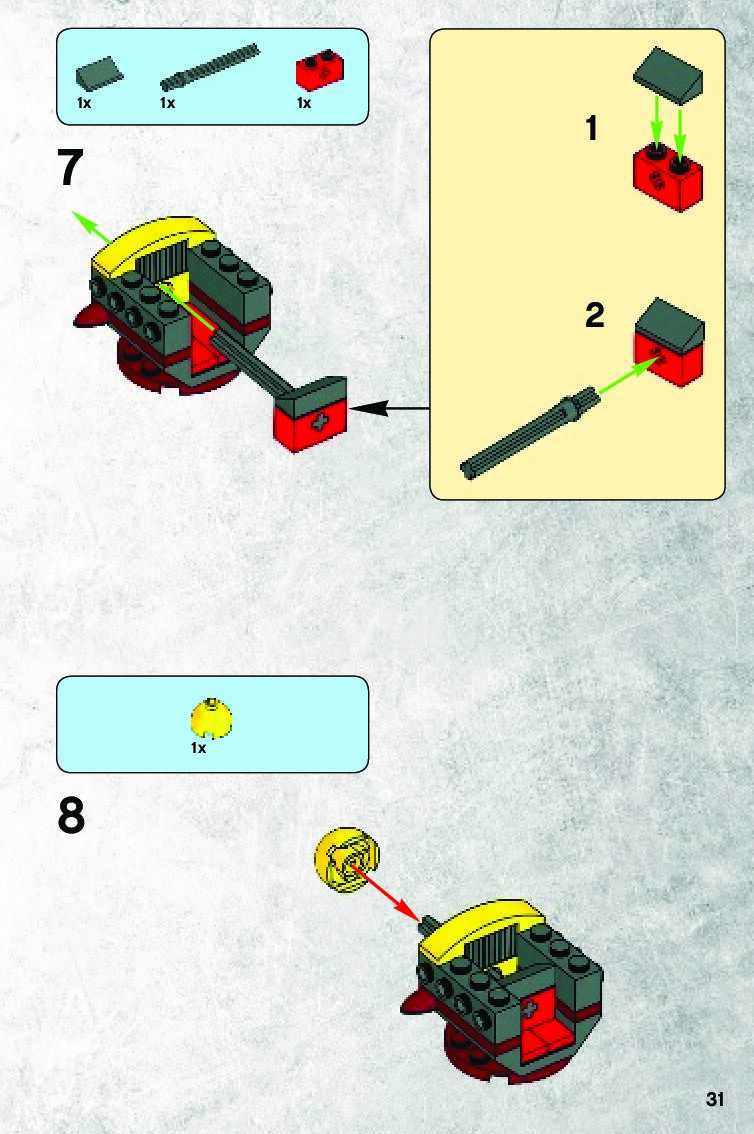 1x 1x 1x

7

1

2

1x

8

31