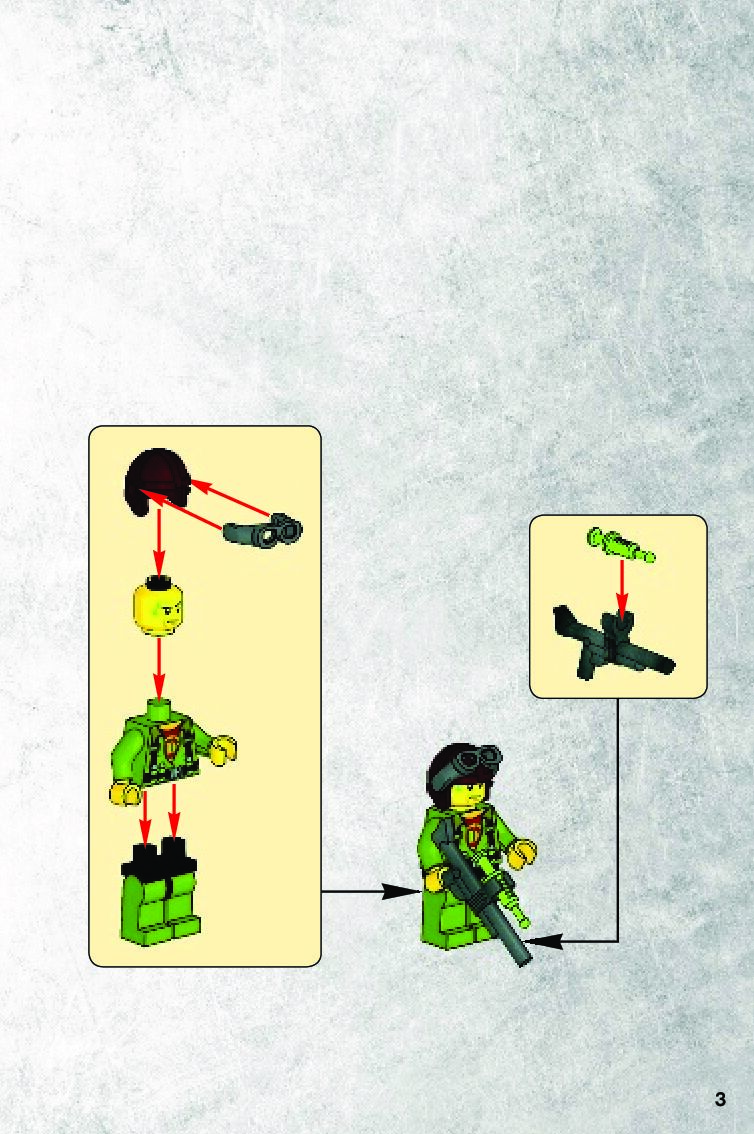 3