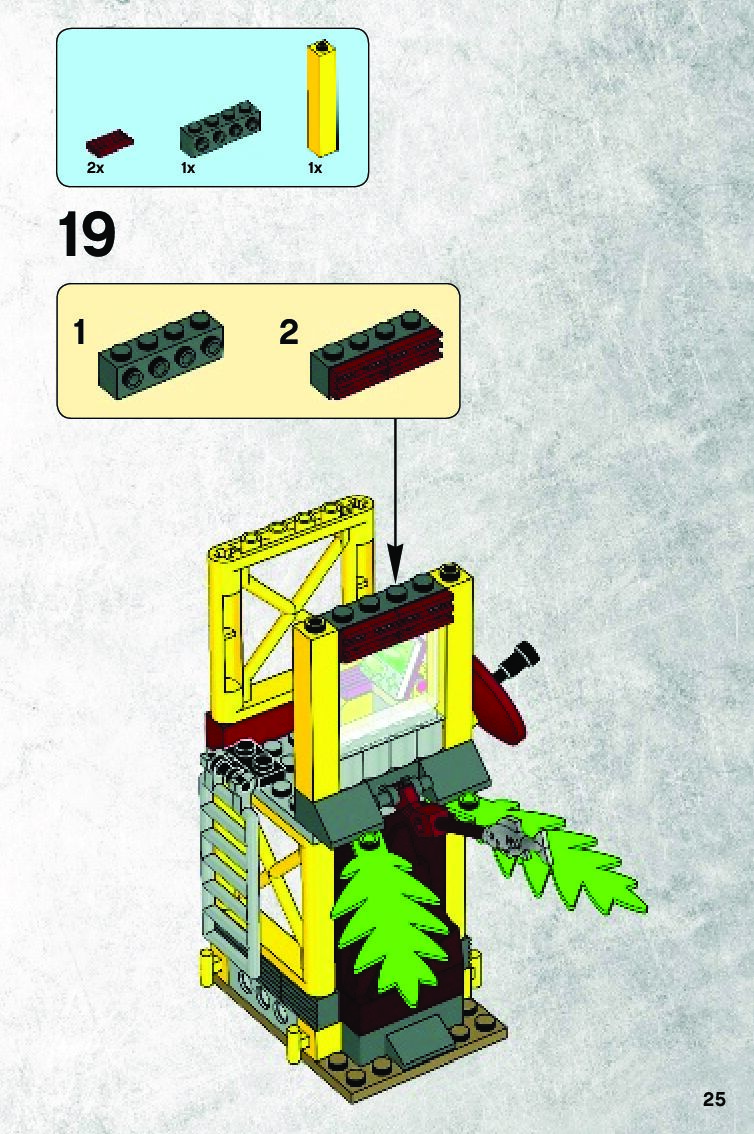 2x 1x 1x

19

1 2

25