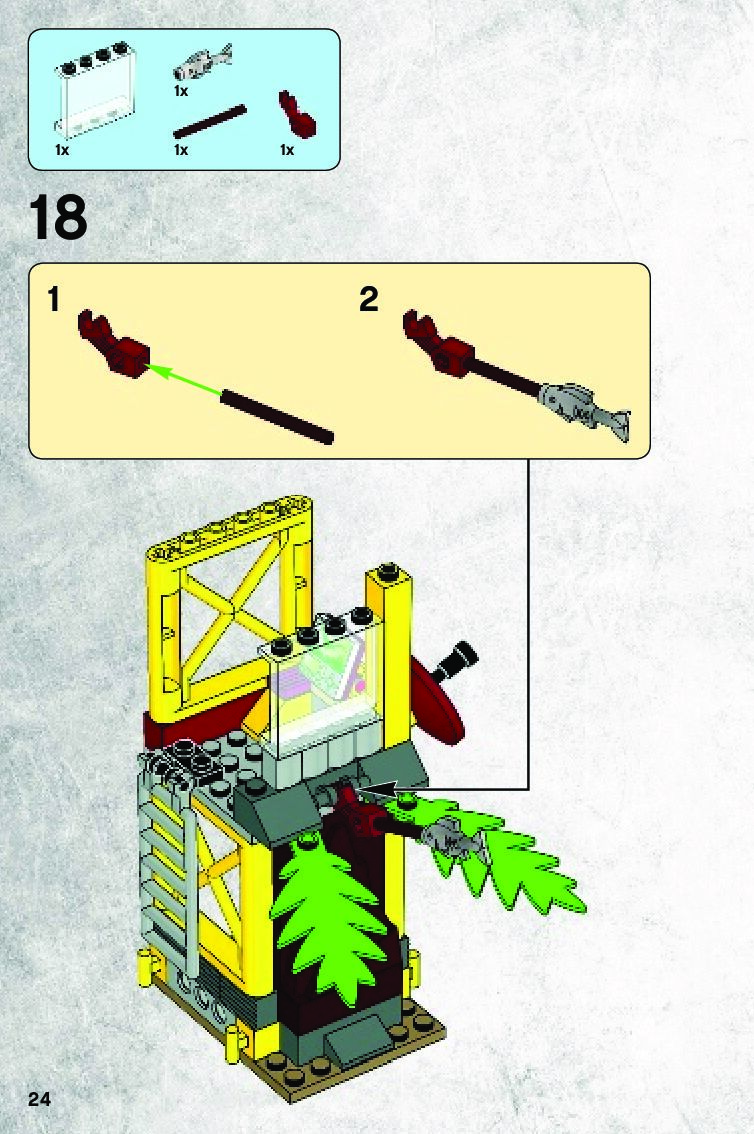 1x
1x
1x
1x

18

1

2

24