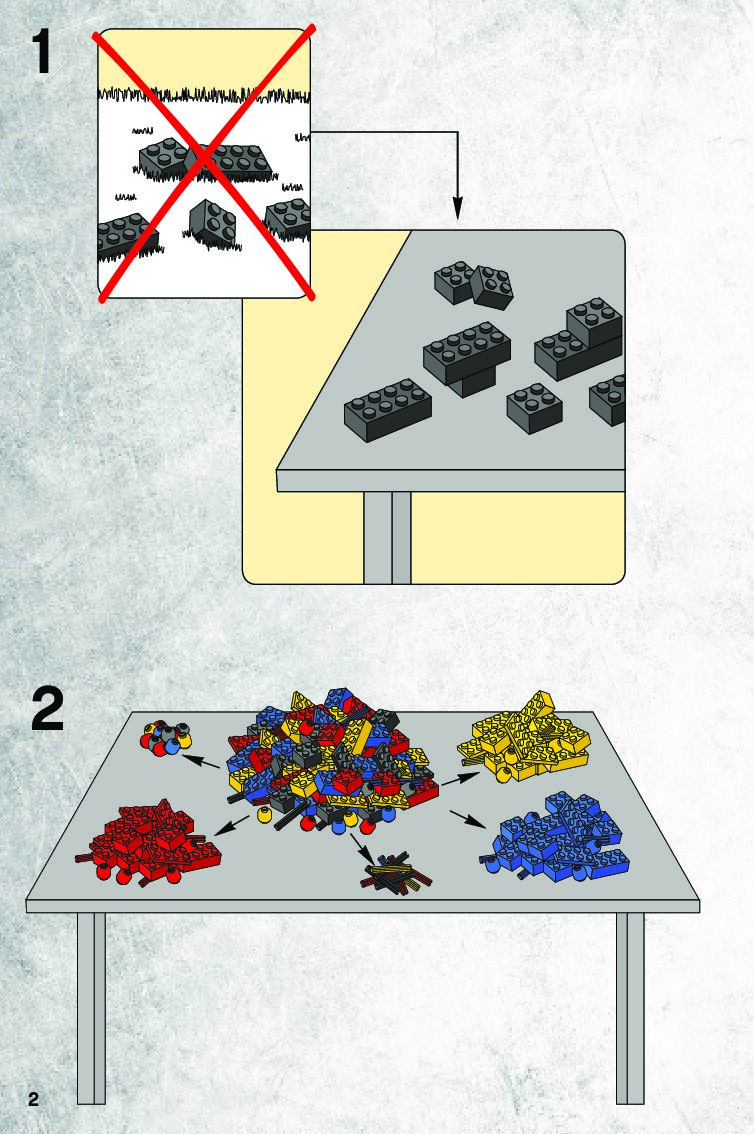 1

2

2