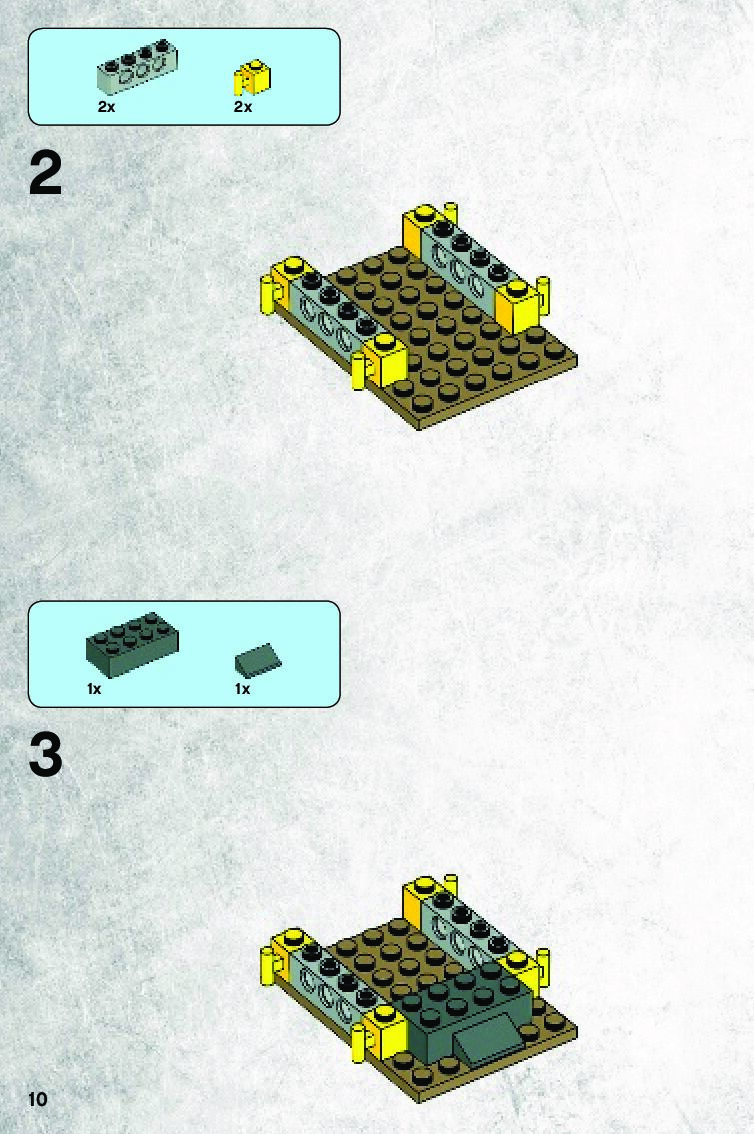 2x 2x

2

1x 1x

3

10