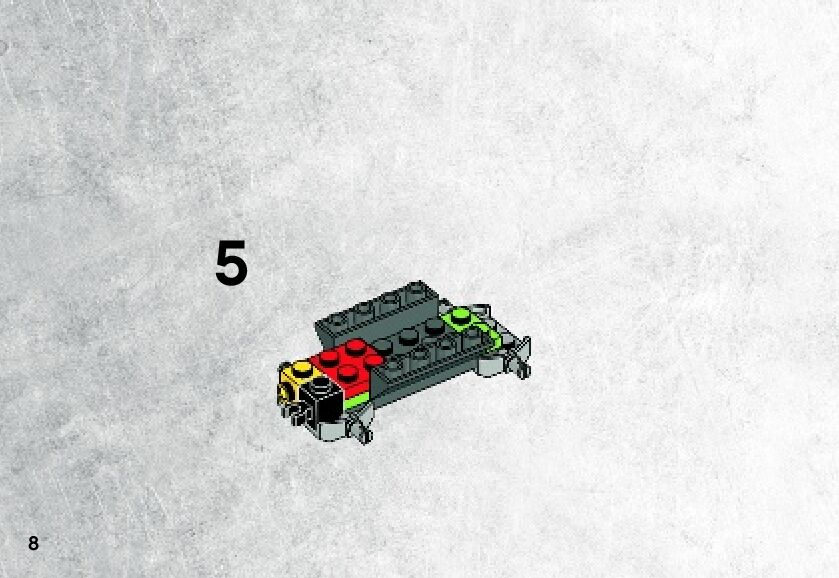 5

8