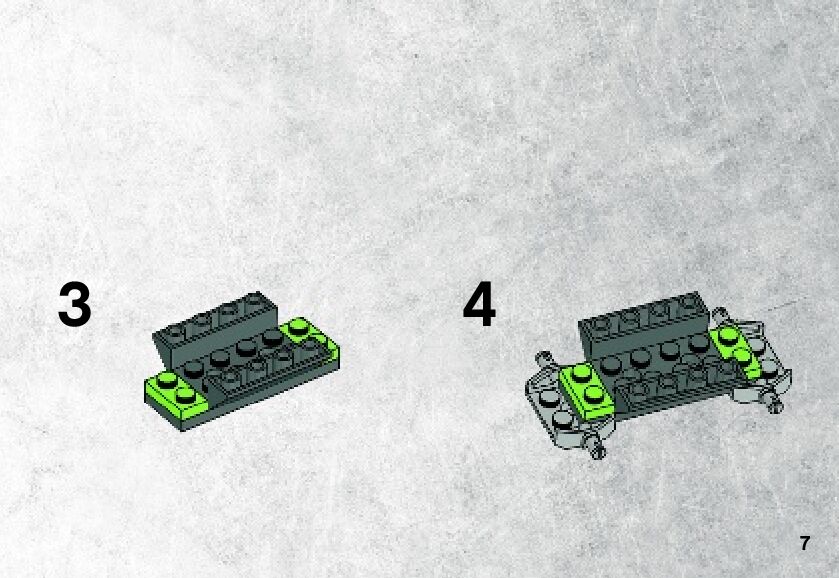 3

4

7