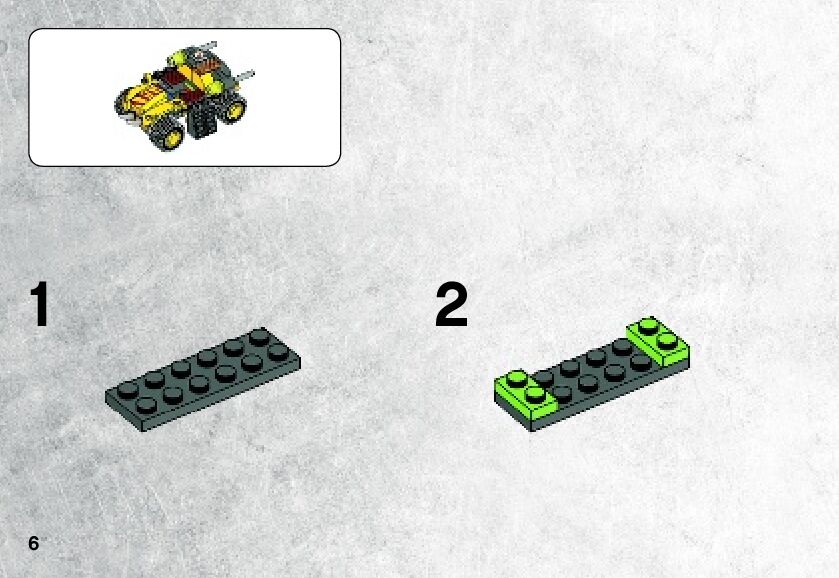 1

2

6