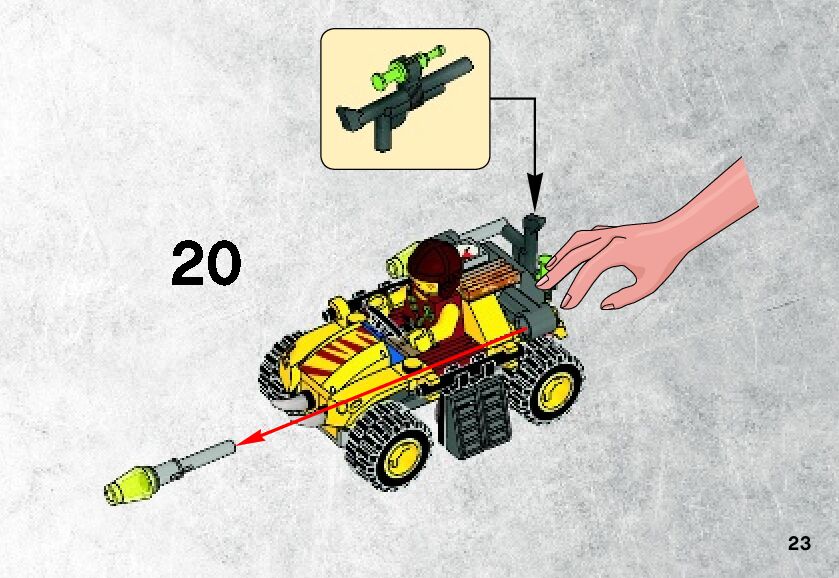 20

23