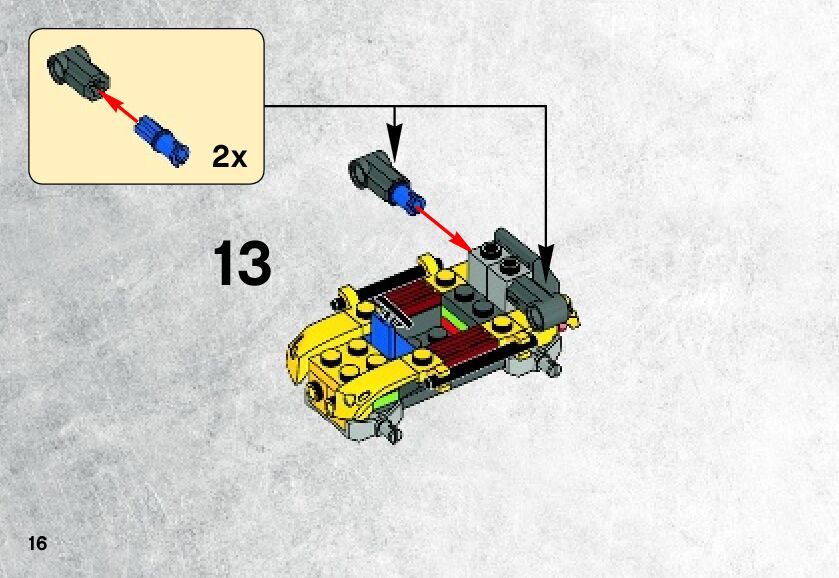 2x

13

16