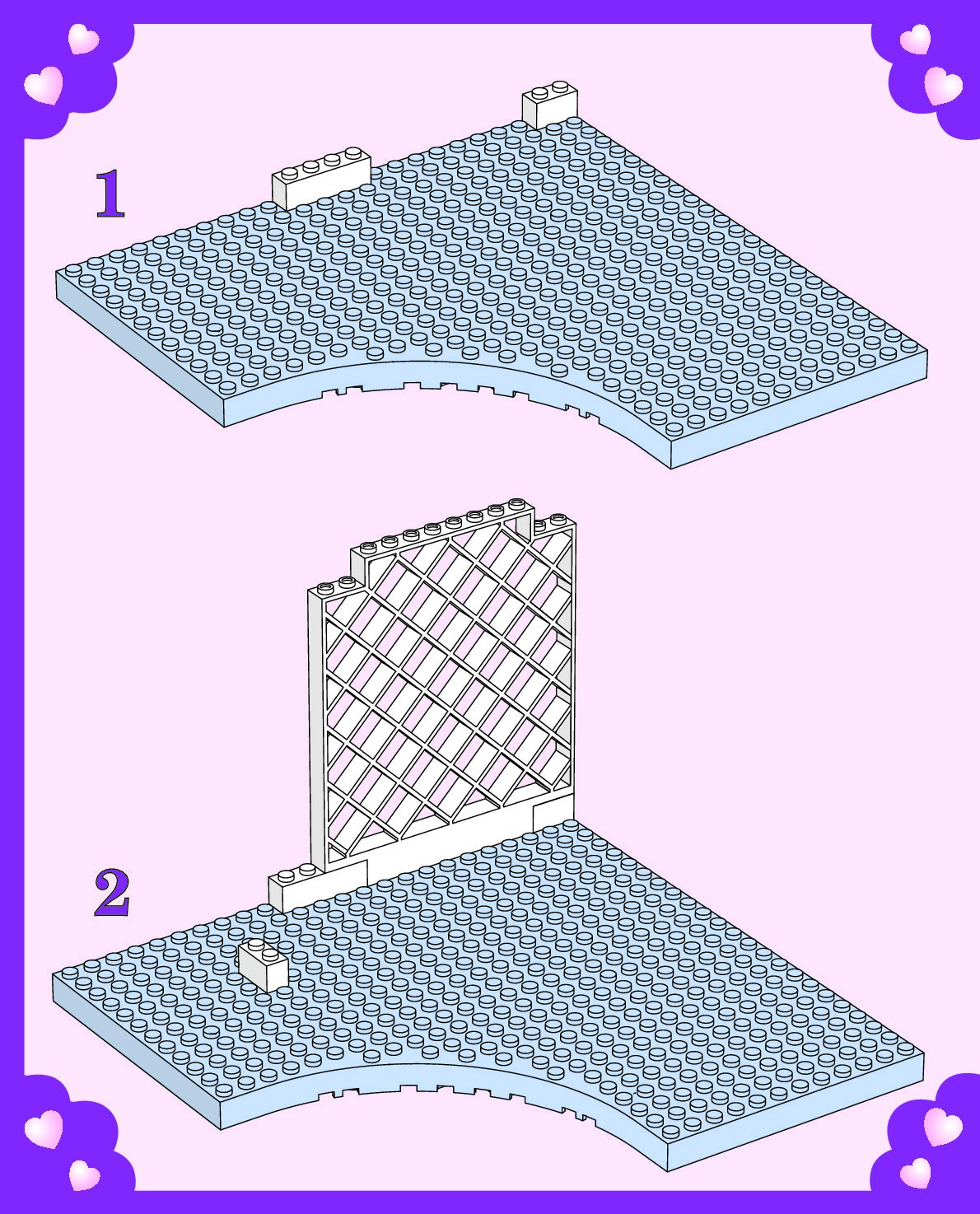 1

2