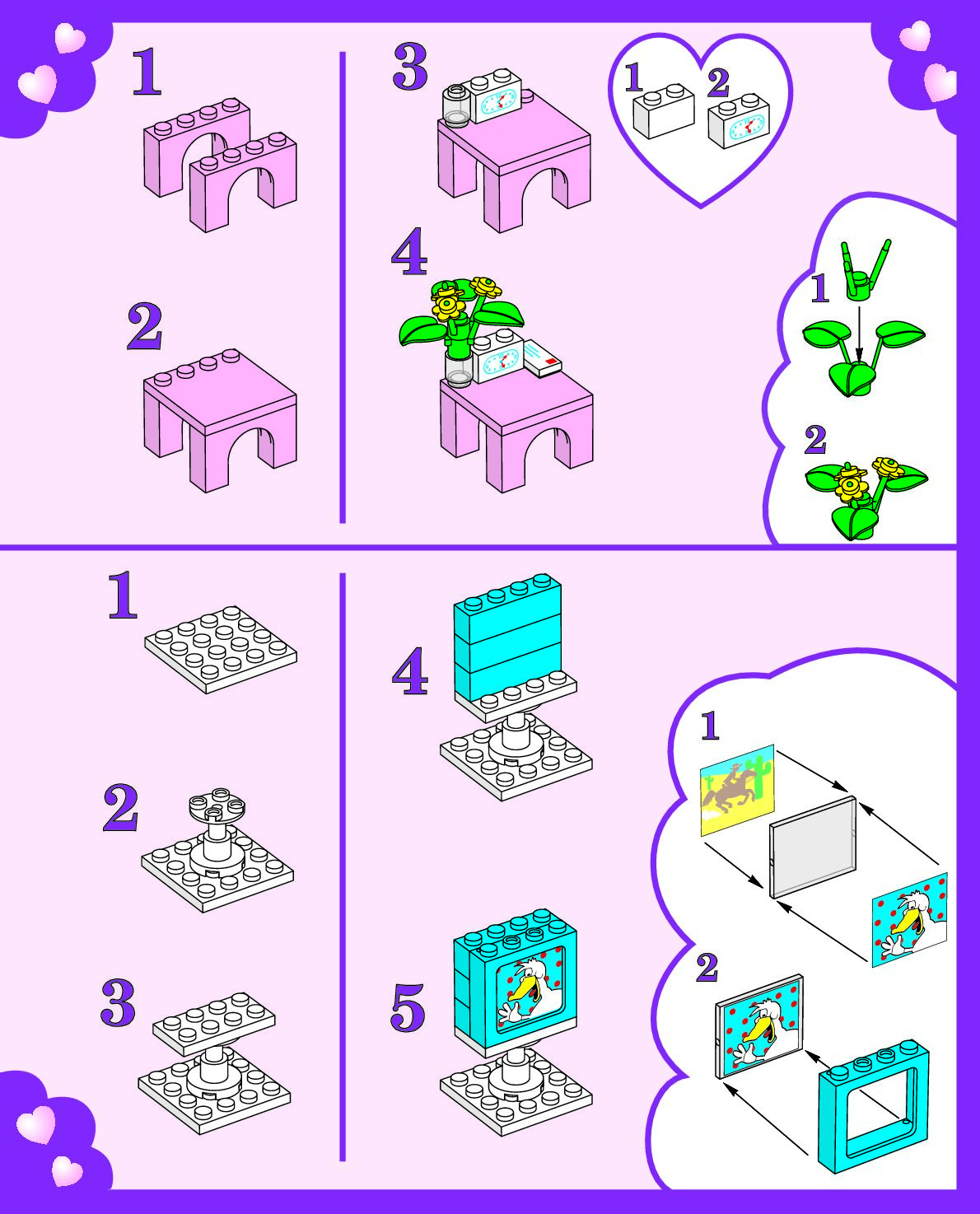 1

2

3

1 2

4

1

2

1

2

3

4

5

1

2