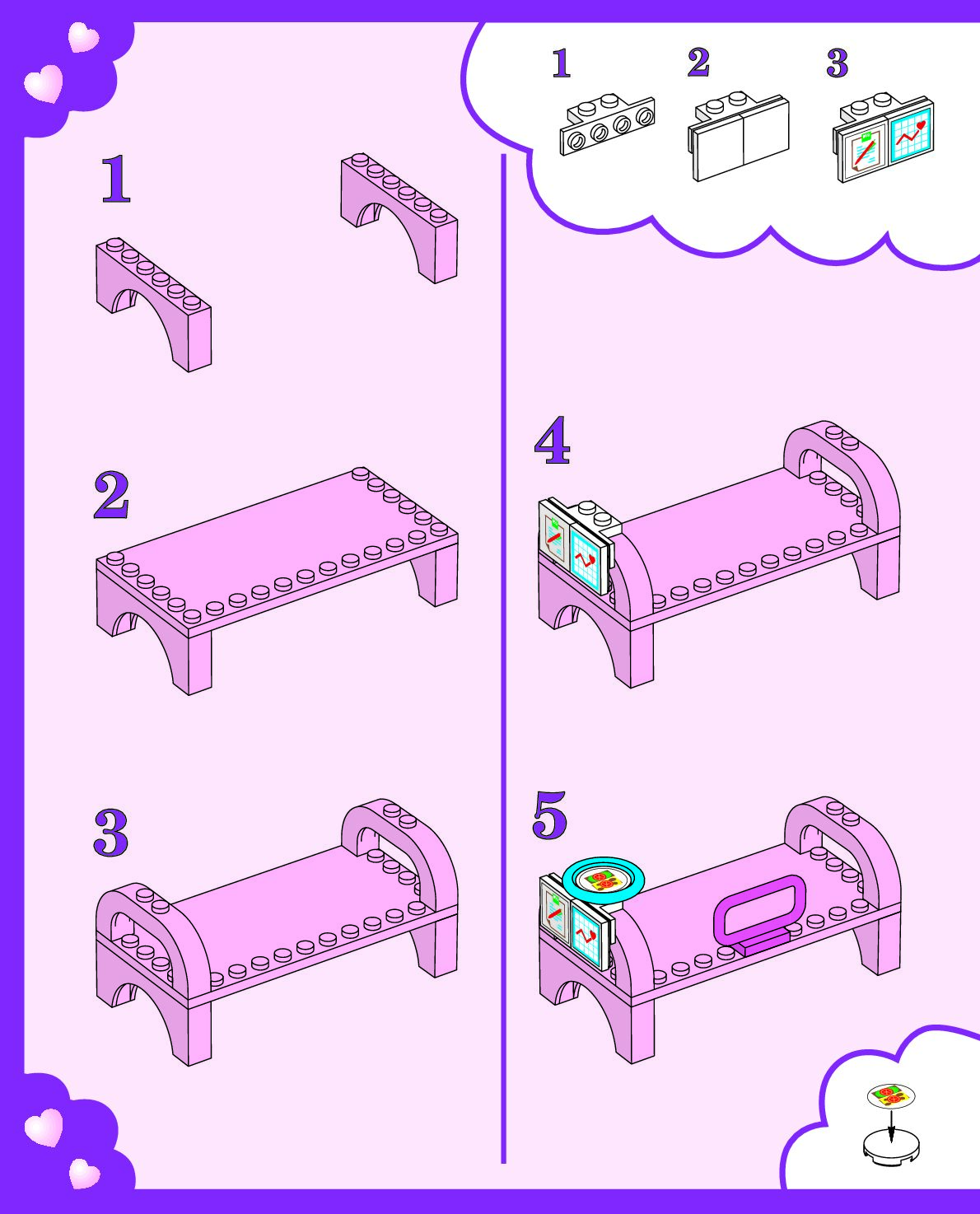 1 2 3

1

2

3

4

5