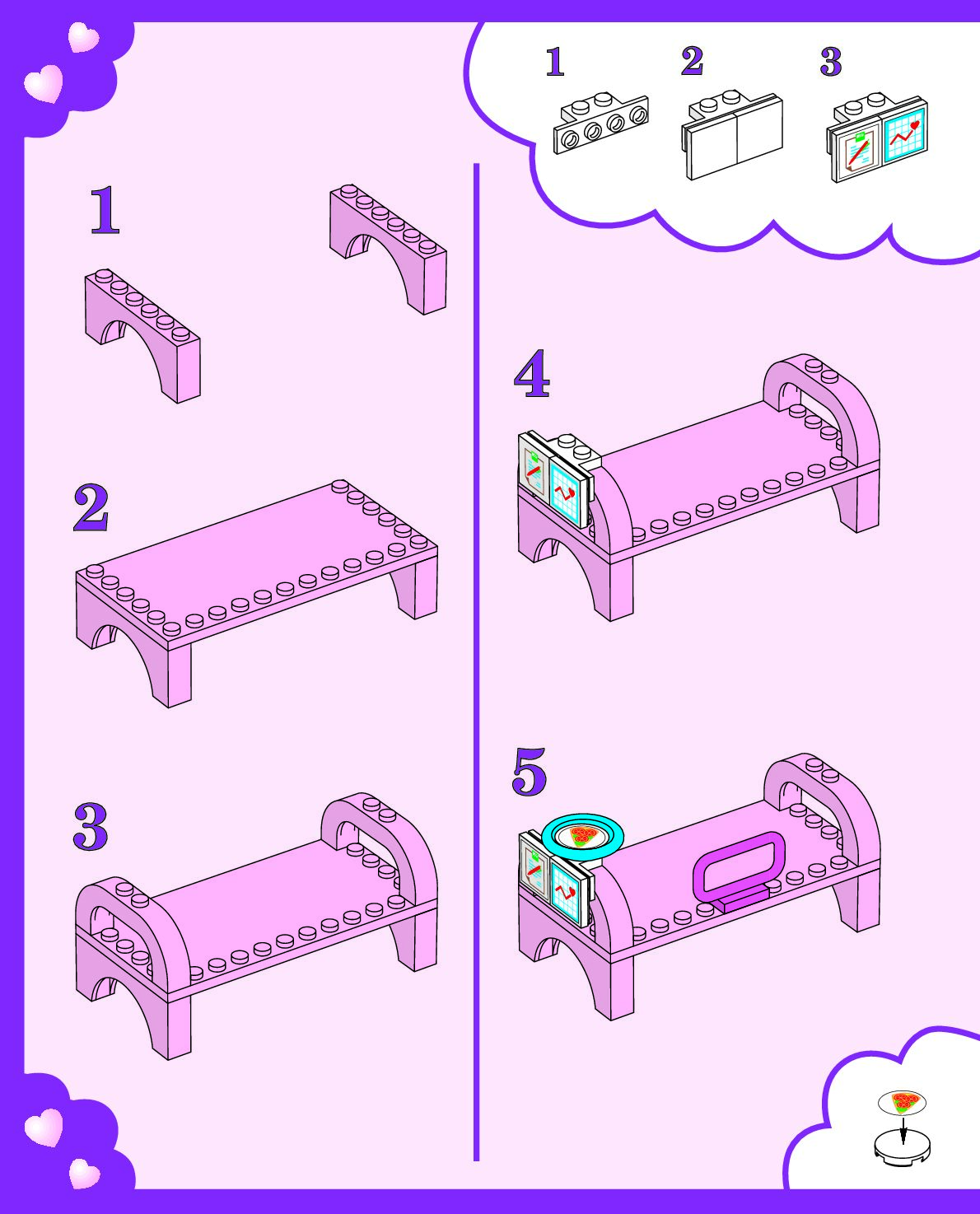 1
2
3

1

2

3

4

5