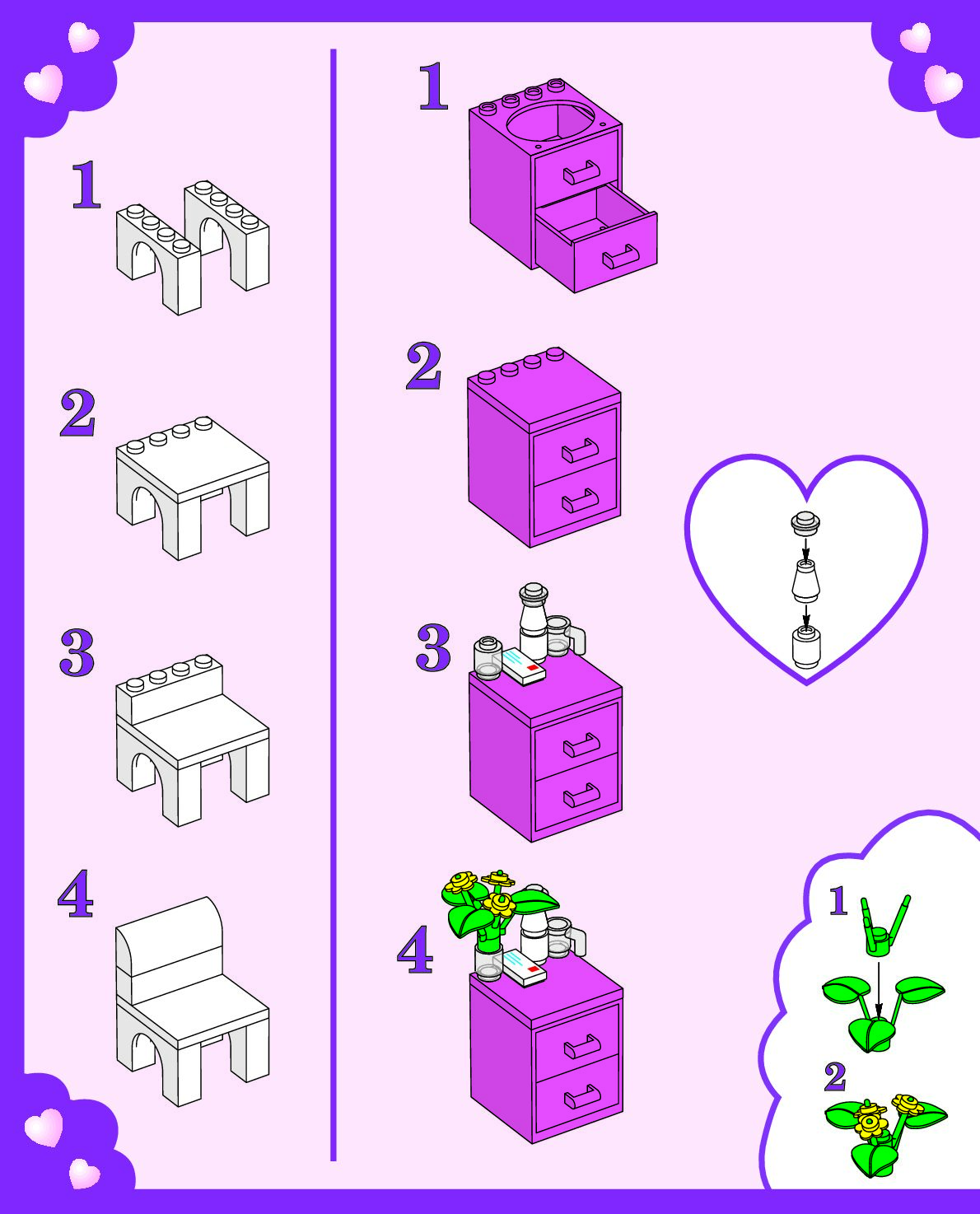 1

2

3

4

1

2

3

4

1

2