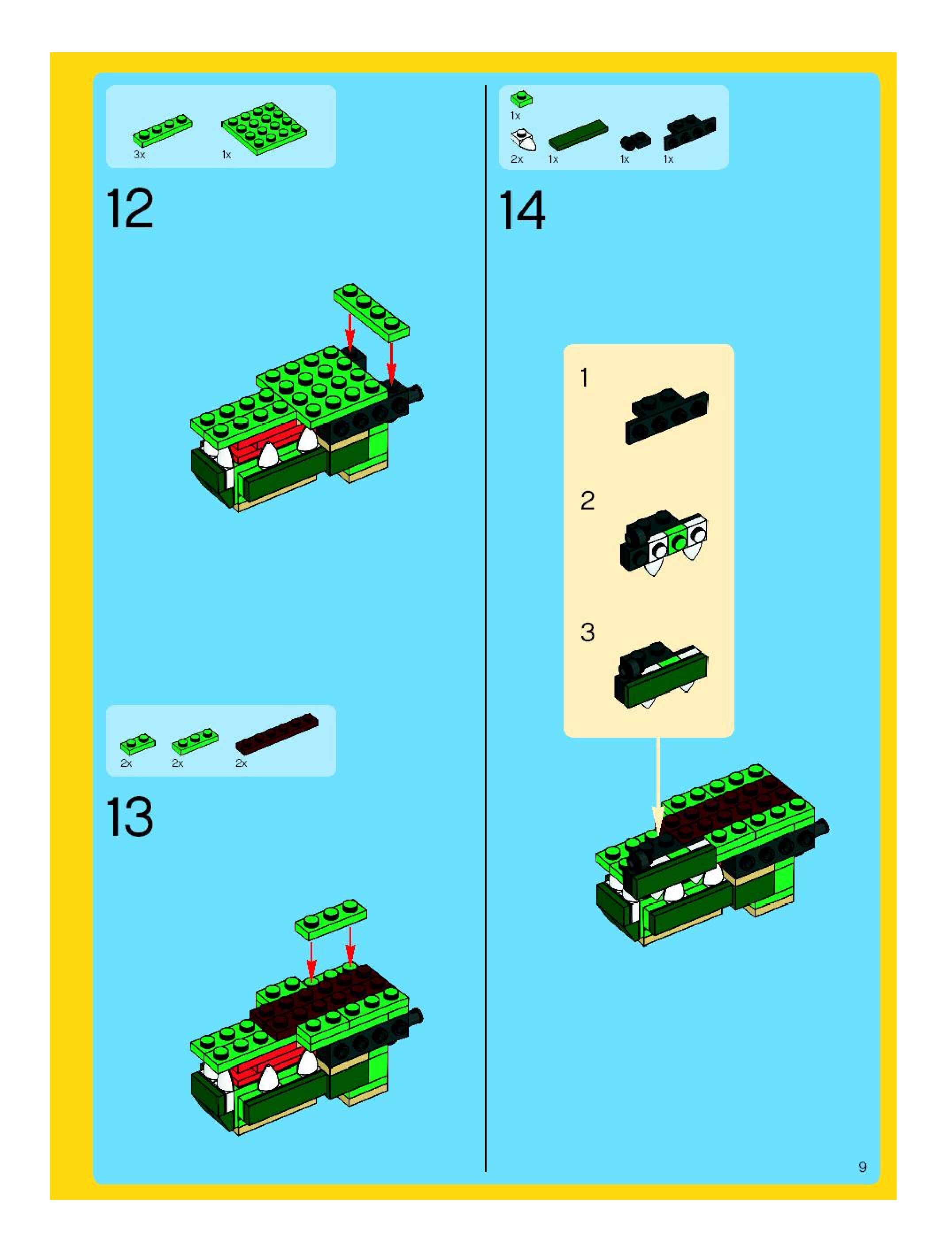 3x 1x

12

2x 2x 2x

13

1x

2x 1x 1x 1x

14

1

2

3

9