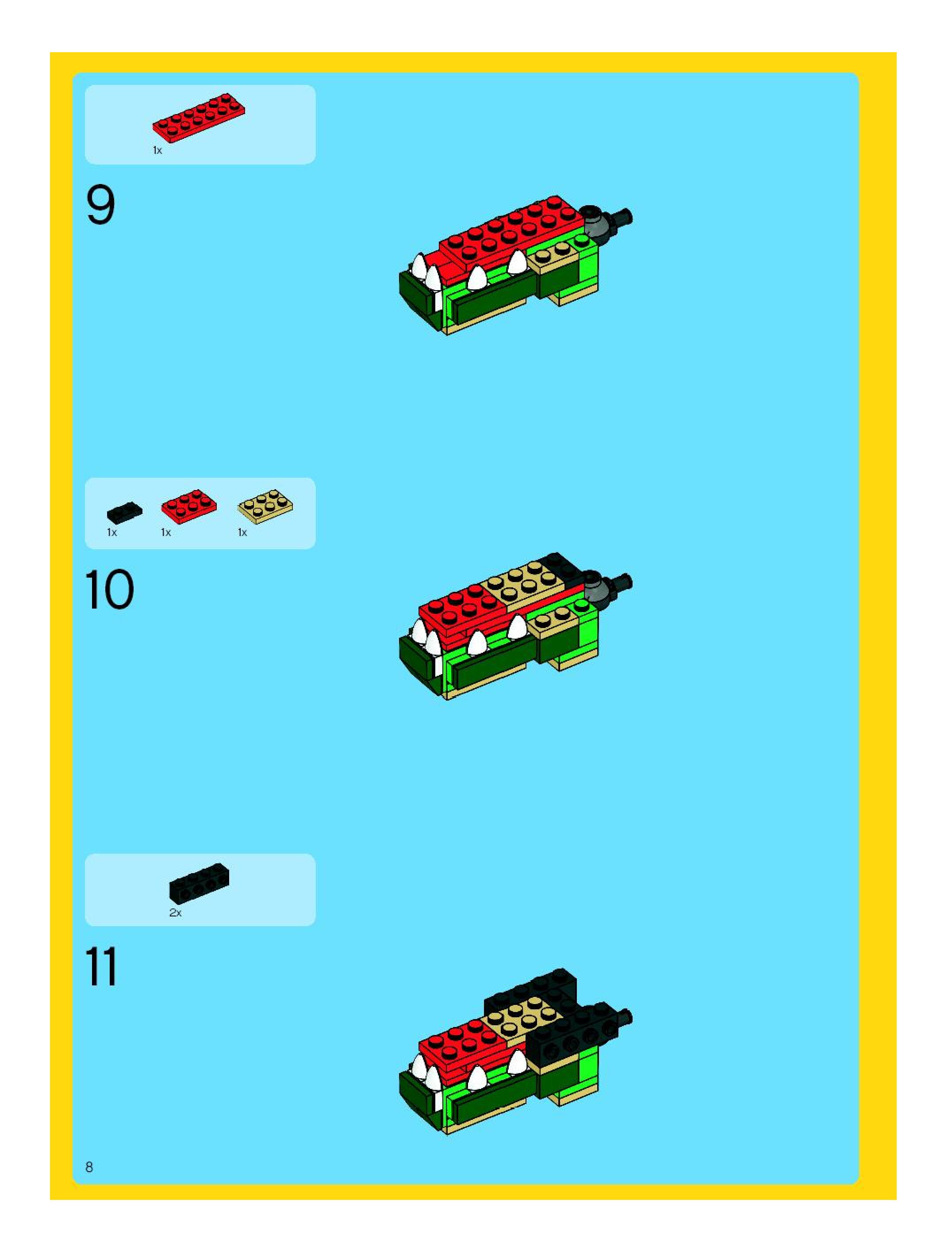 1x

9

1x 1x 1x

10

2x

11

8