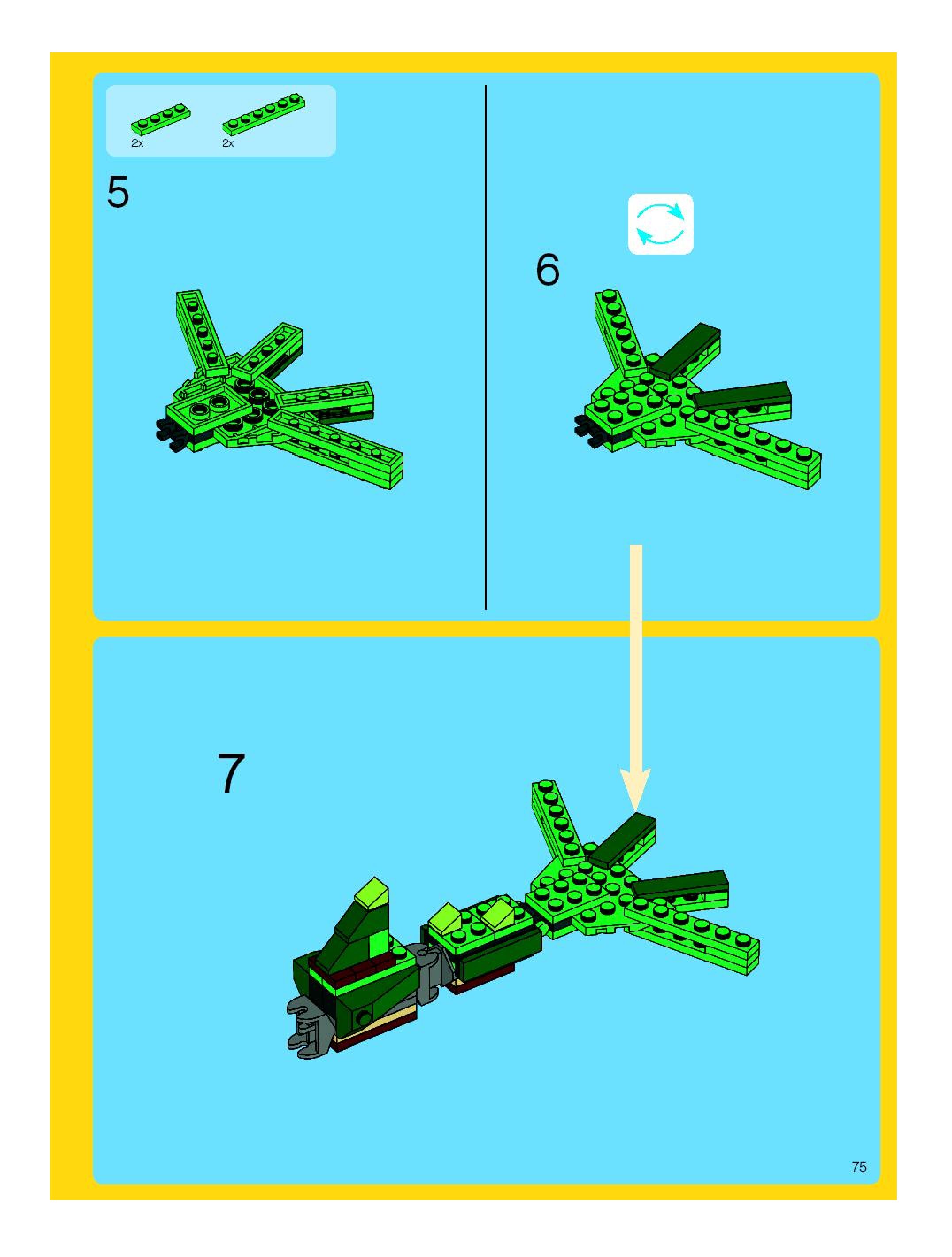 2x

2x

5

6

7

75