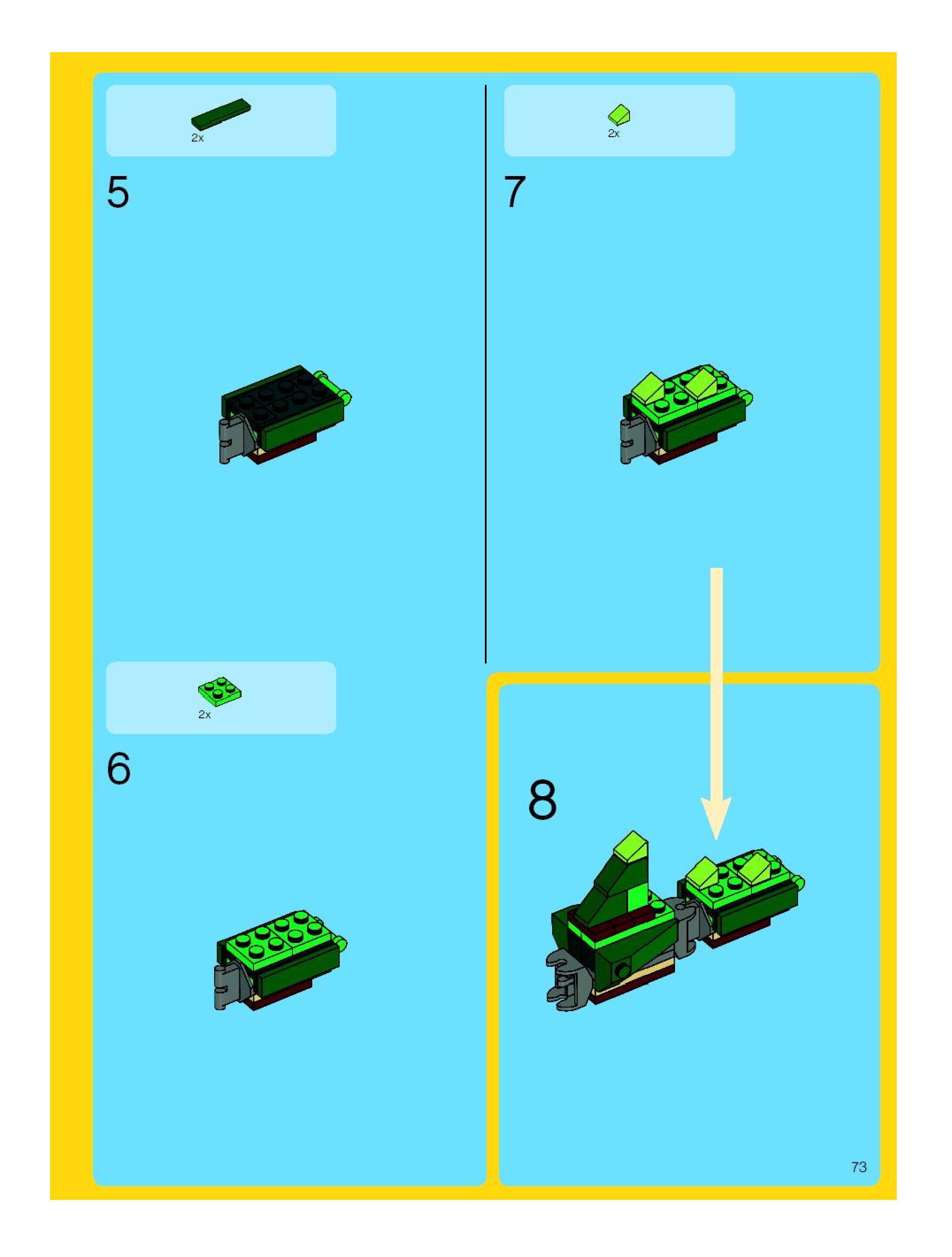 2x

5

2x

6

2x

7

8

73