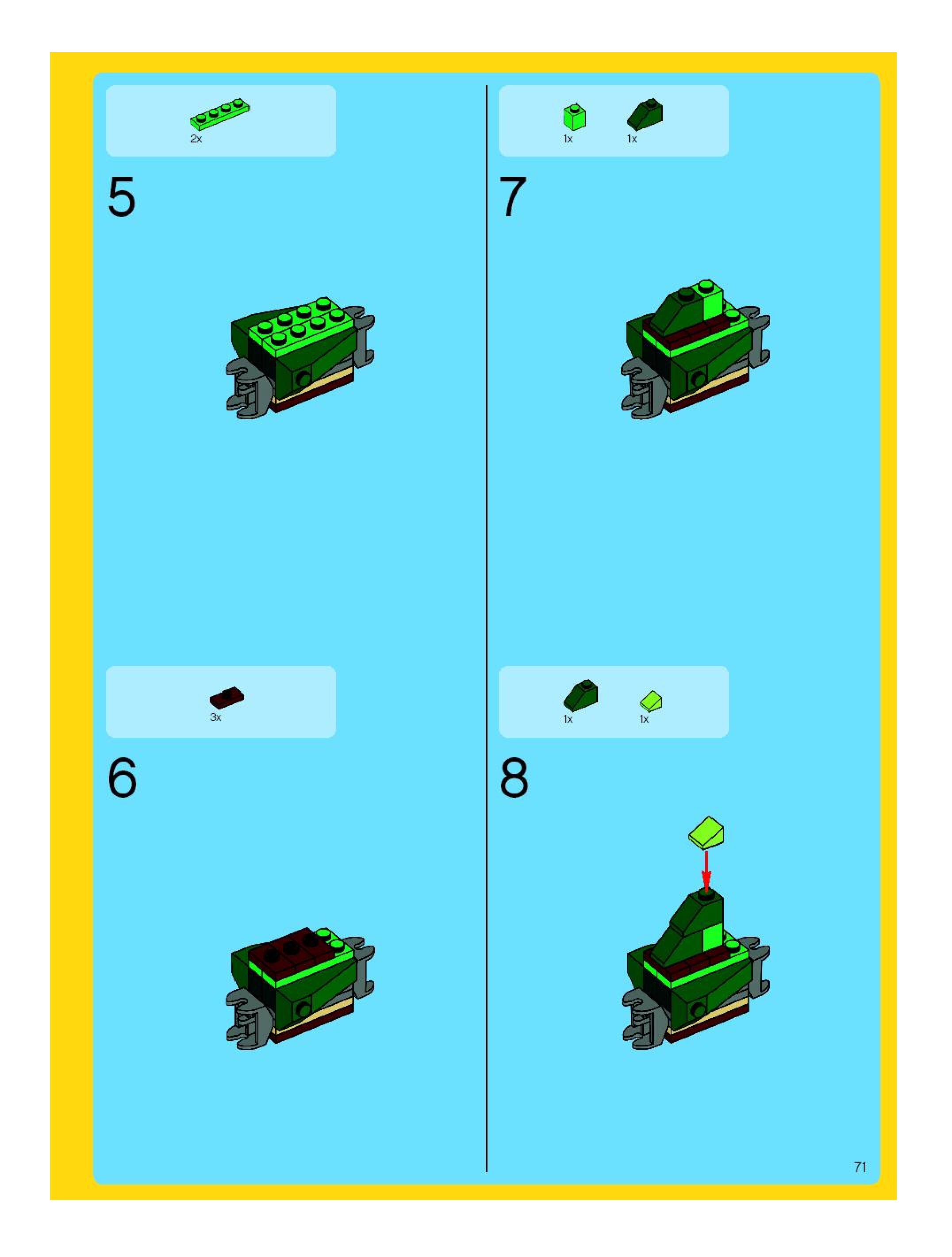 2x

5

3x

6

1x 1x

7

1x 1x

8

71