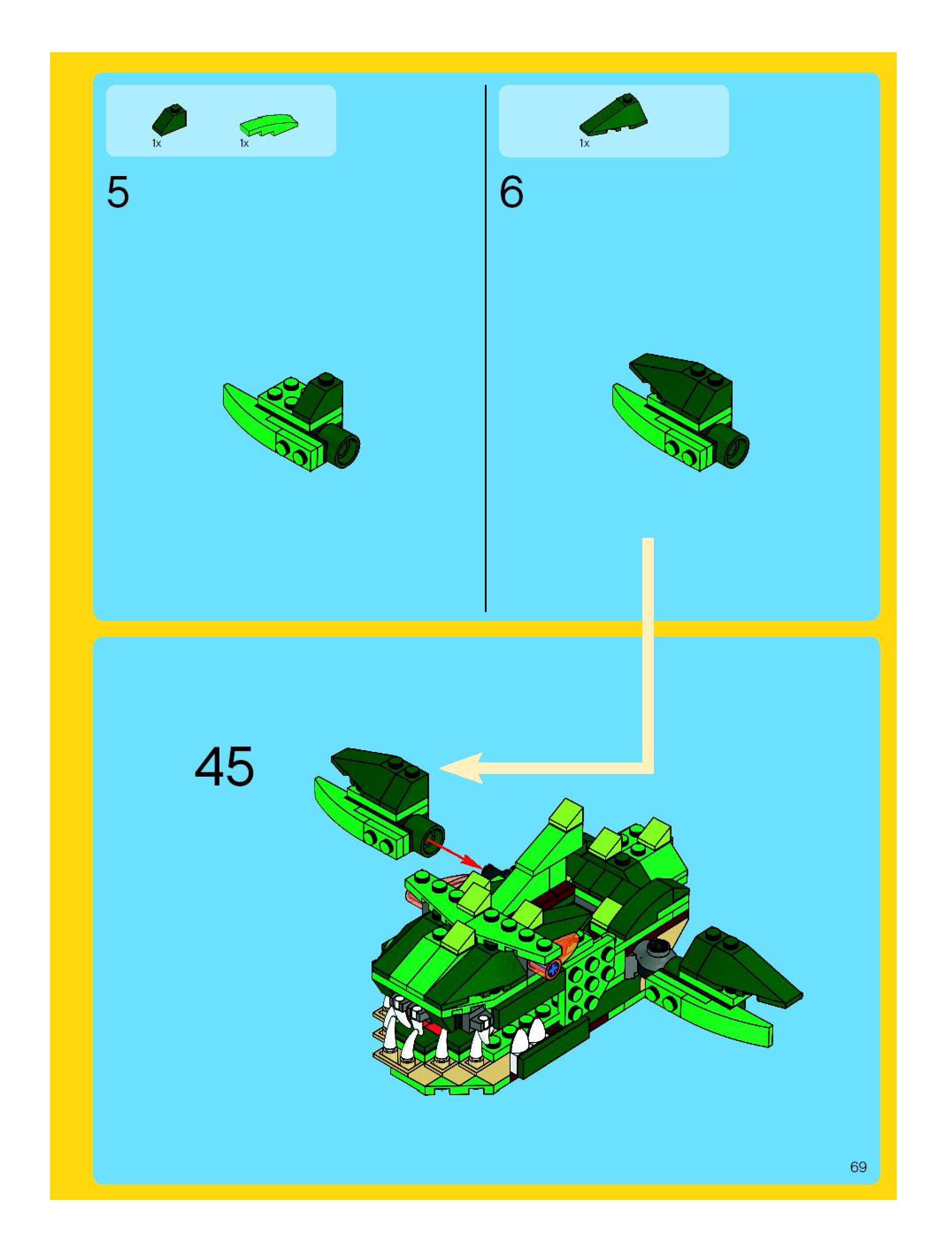 1x 1x

5

1x

6

45

69