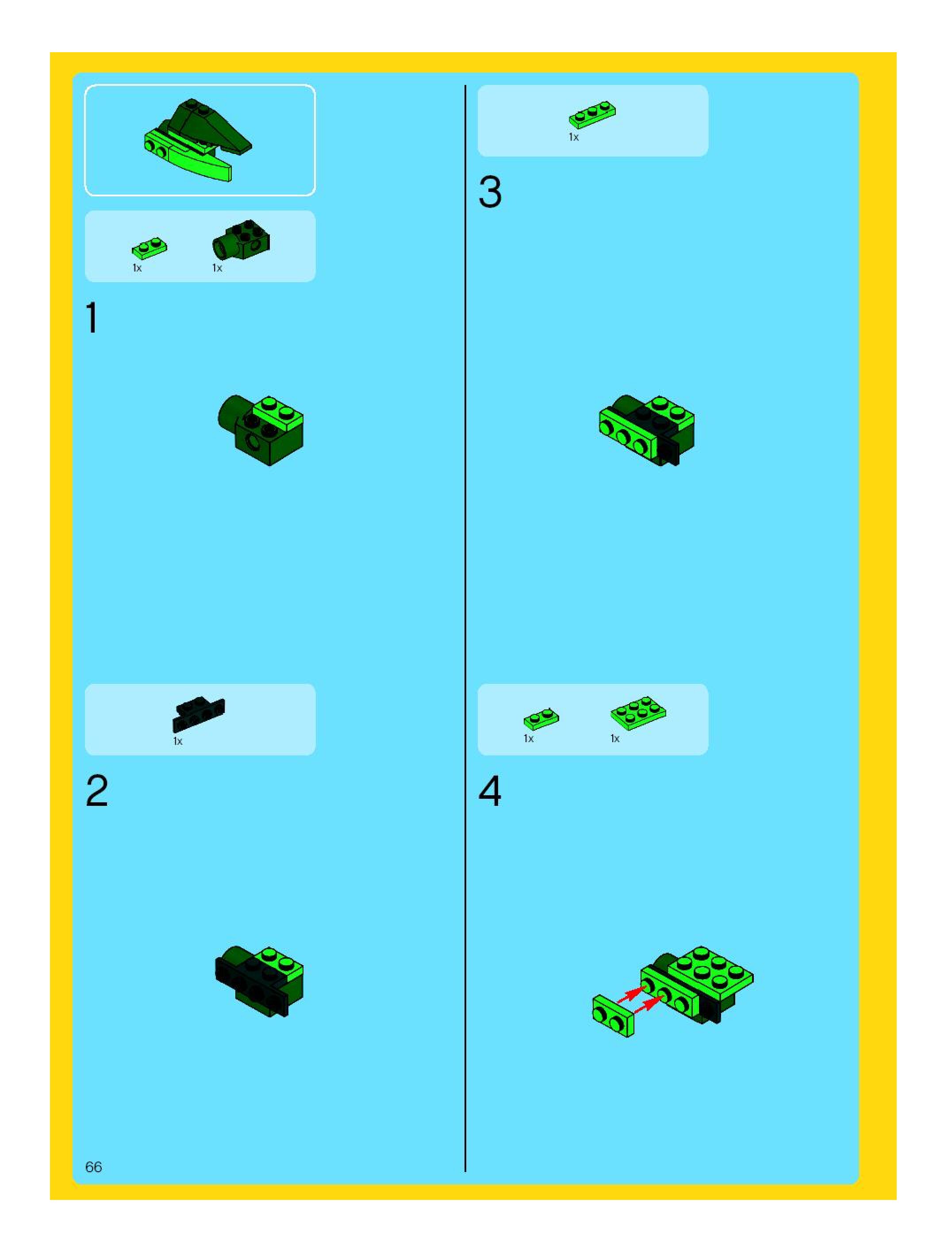 1x 1x

1

1x

2

1x

3

1x 1x

4

66