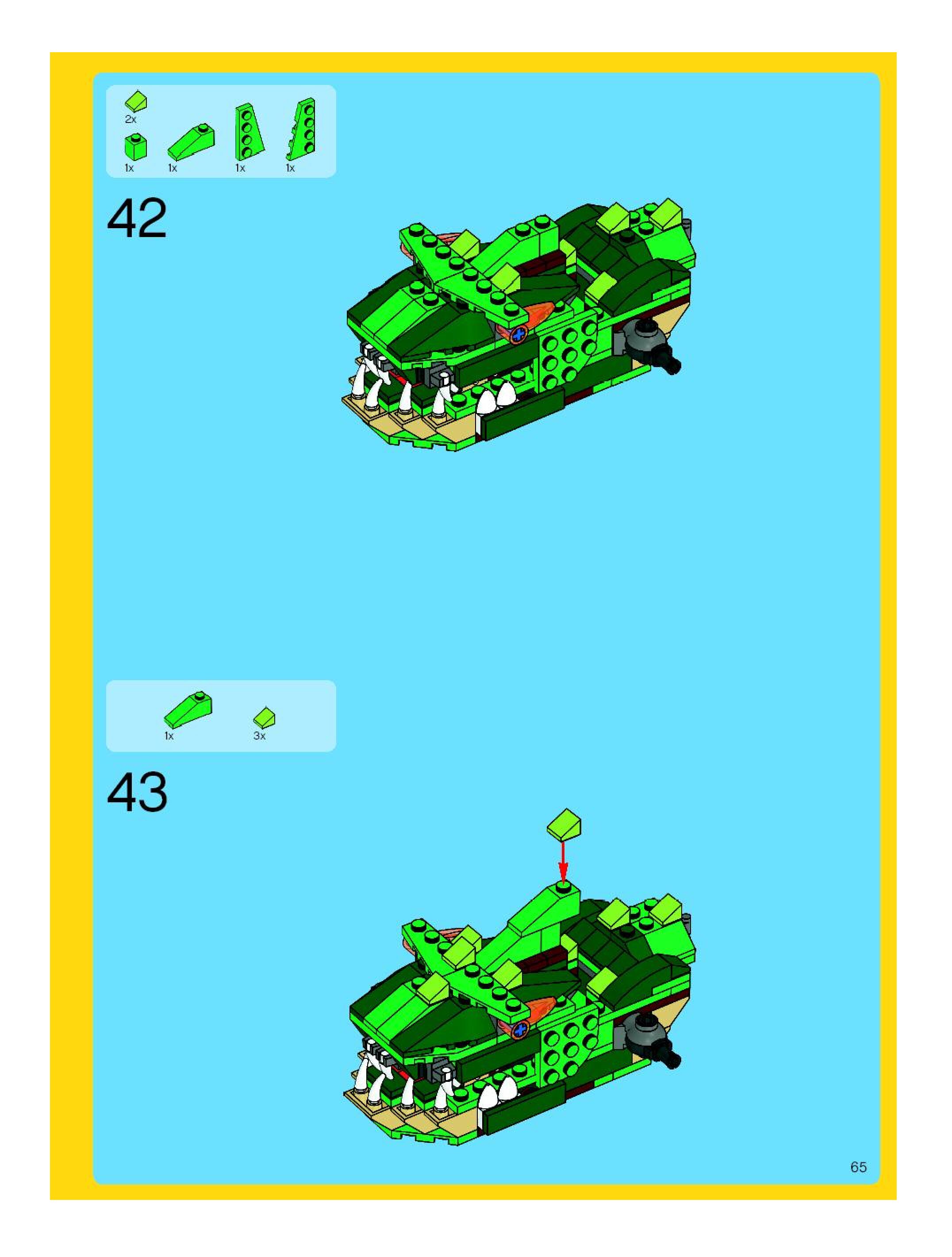 2x
1x 1x 1x 1x

42

1x 3x

43

65