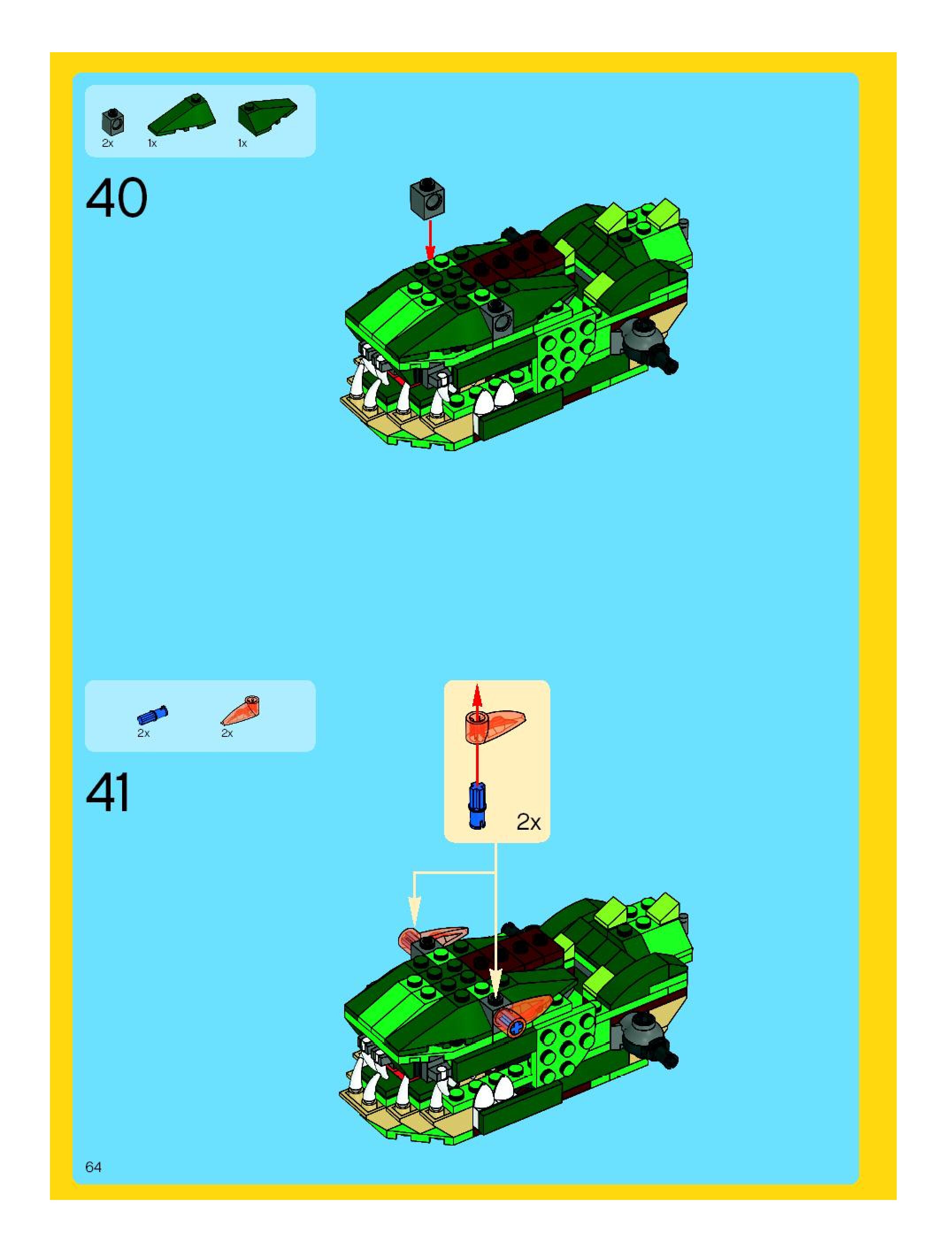 2x 1x 1x

40

2x 2x

41

2x

64