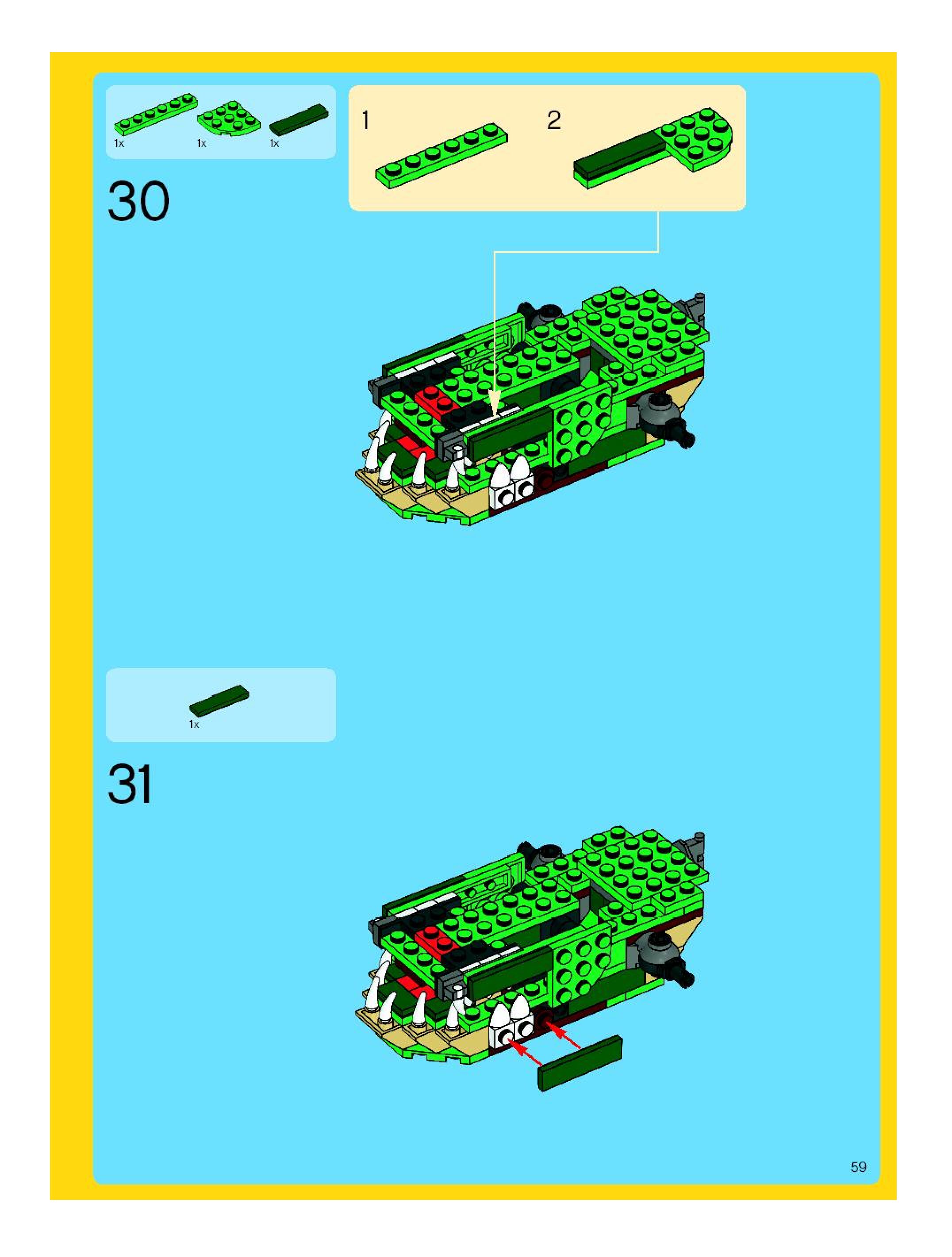 1x 1x 1x

30

1

2

1x

31

59