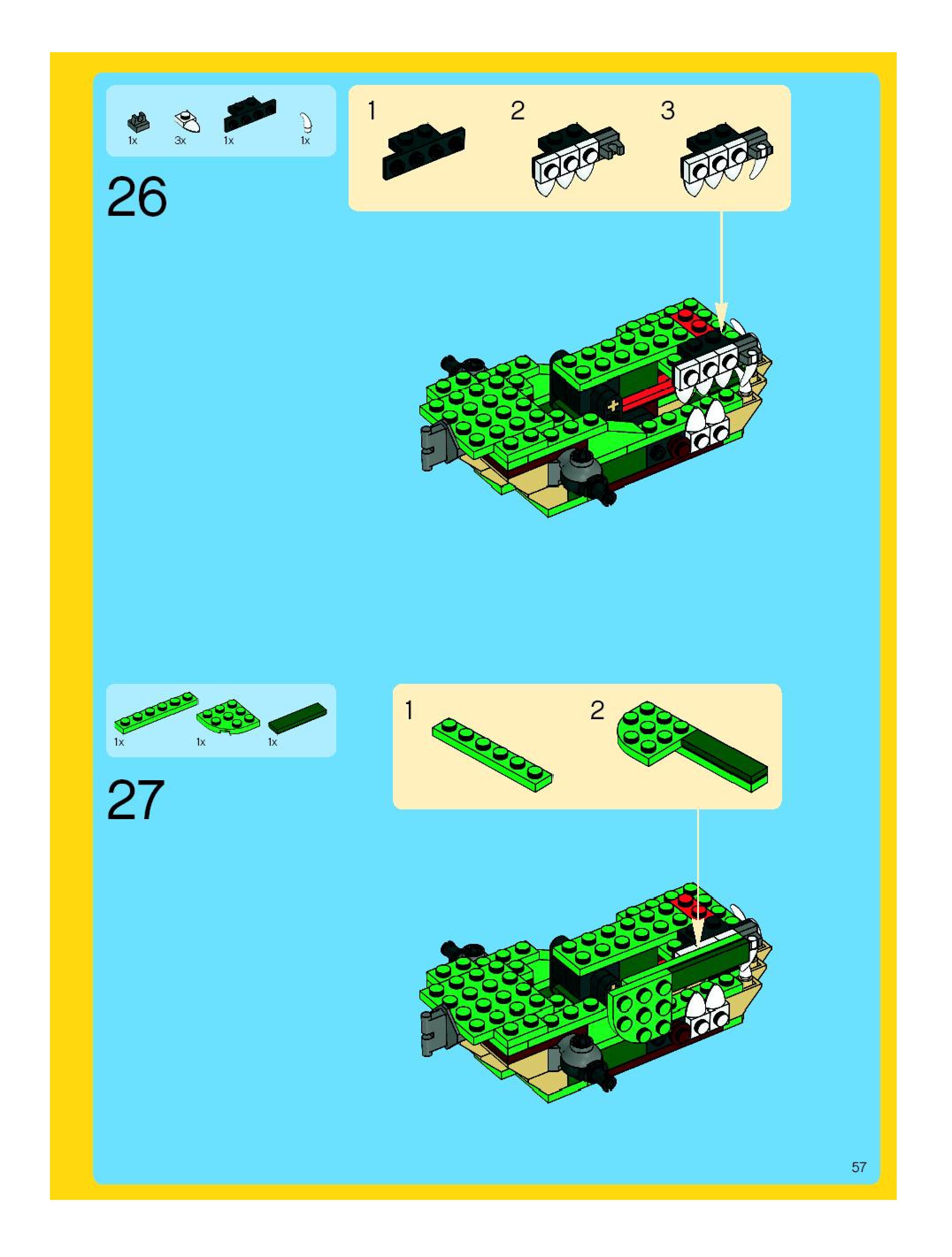 1x 3x 1x 1x

26

1 2 3

1x 1x 1x

27

1 2

57