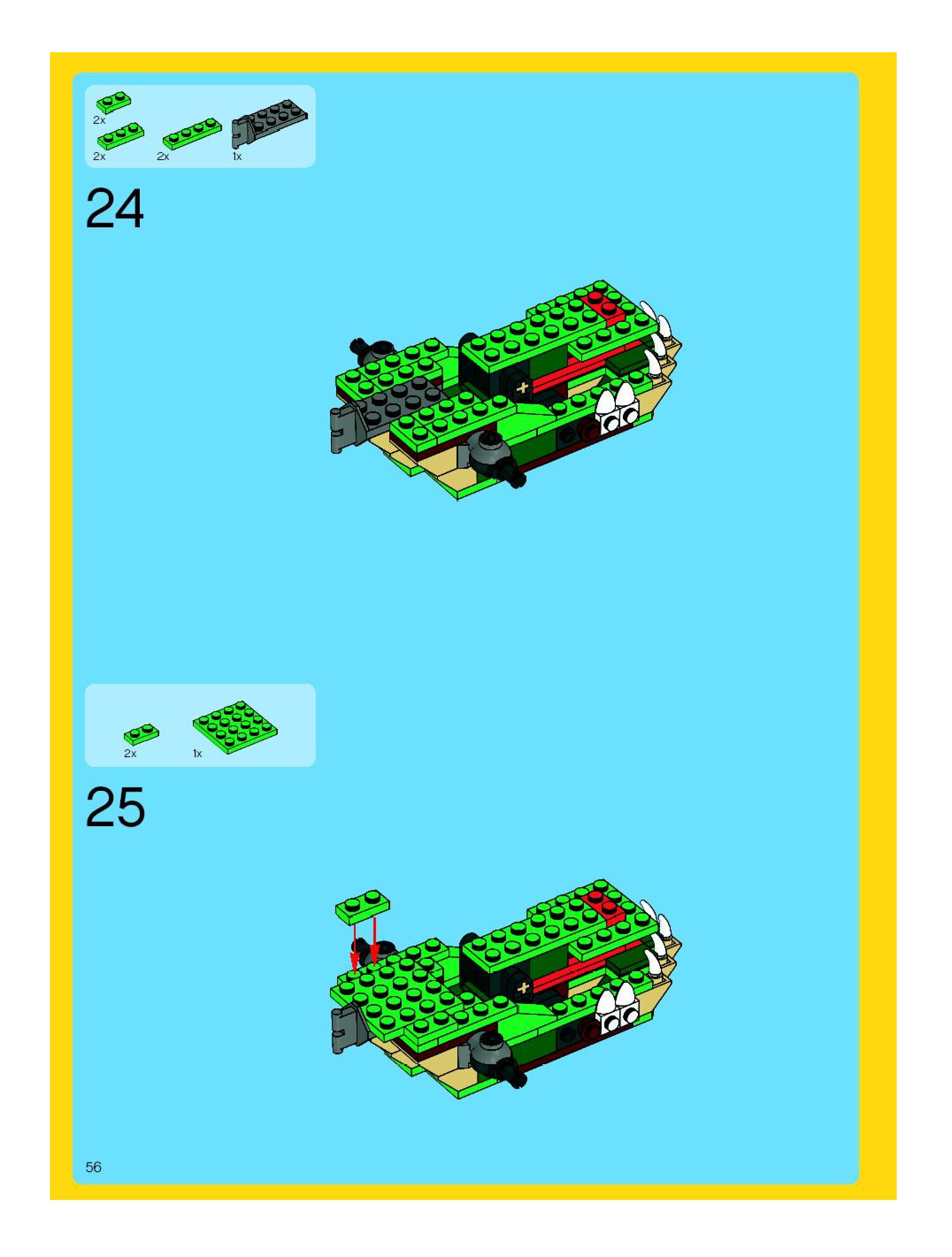 2x
2x
2x
1x

24

2x
1x

25

56