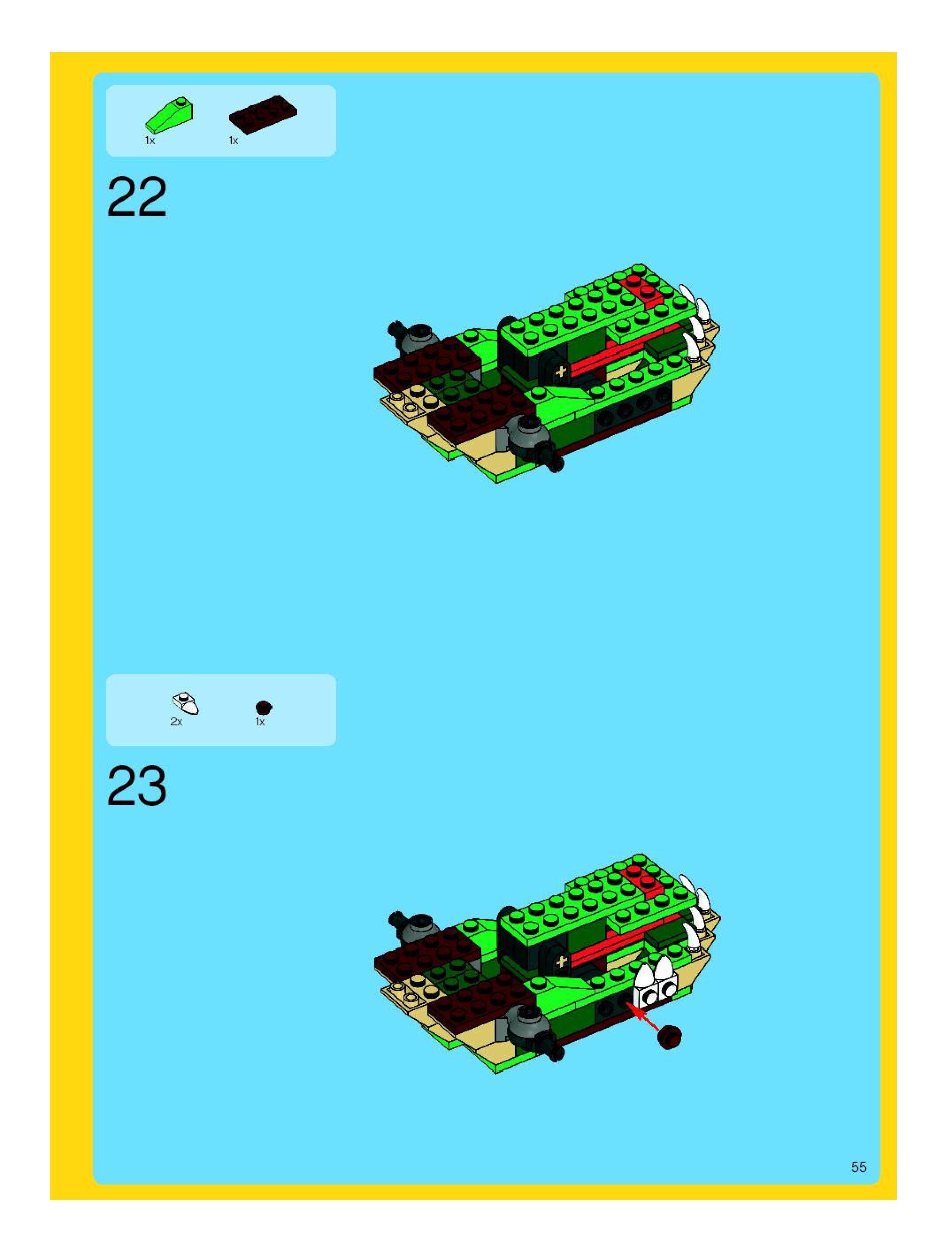 1x 1x

22

2x 1x

23

55