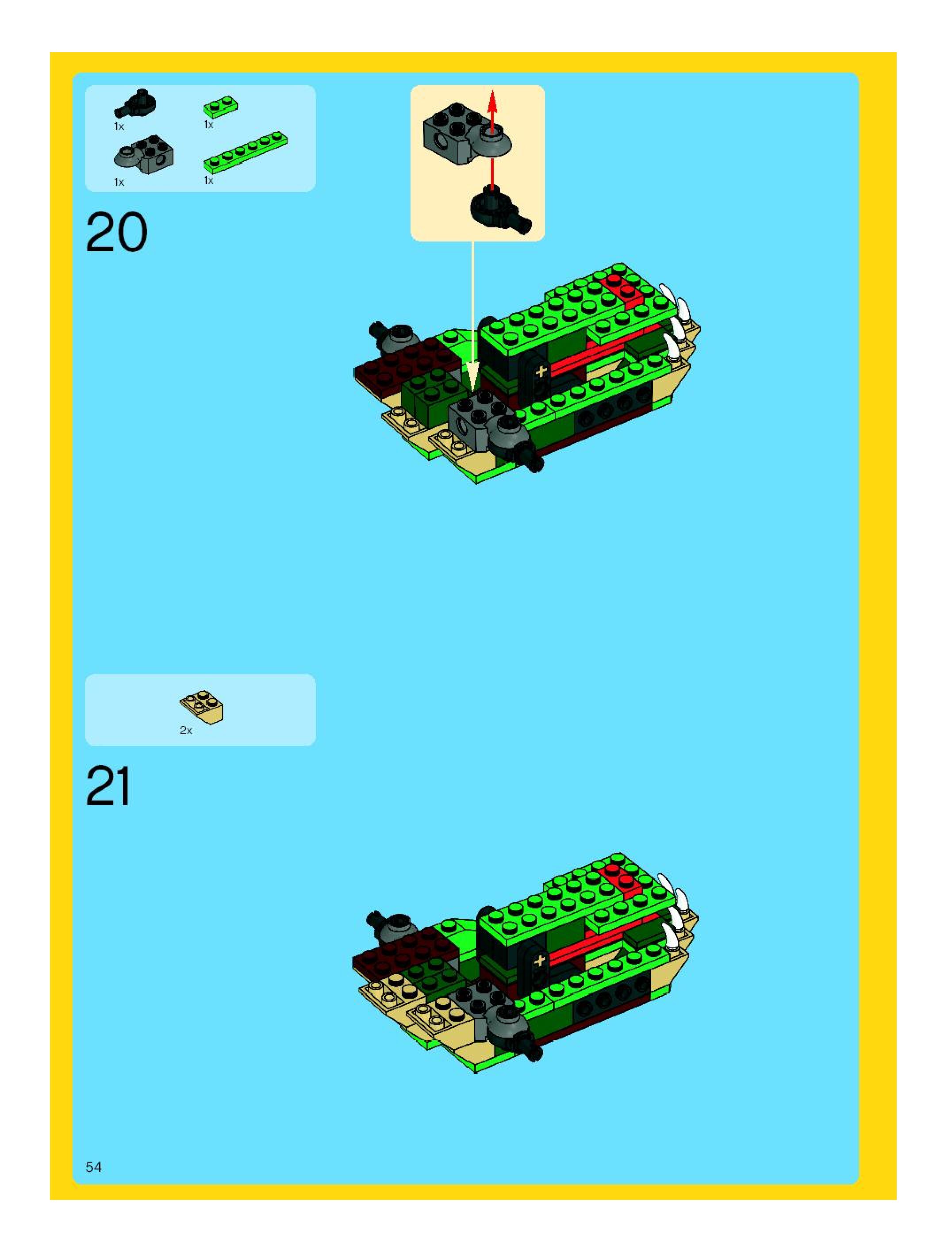 1x
1x
1x
1x

20

2x

21

54