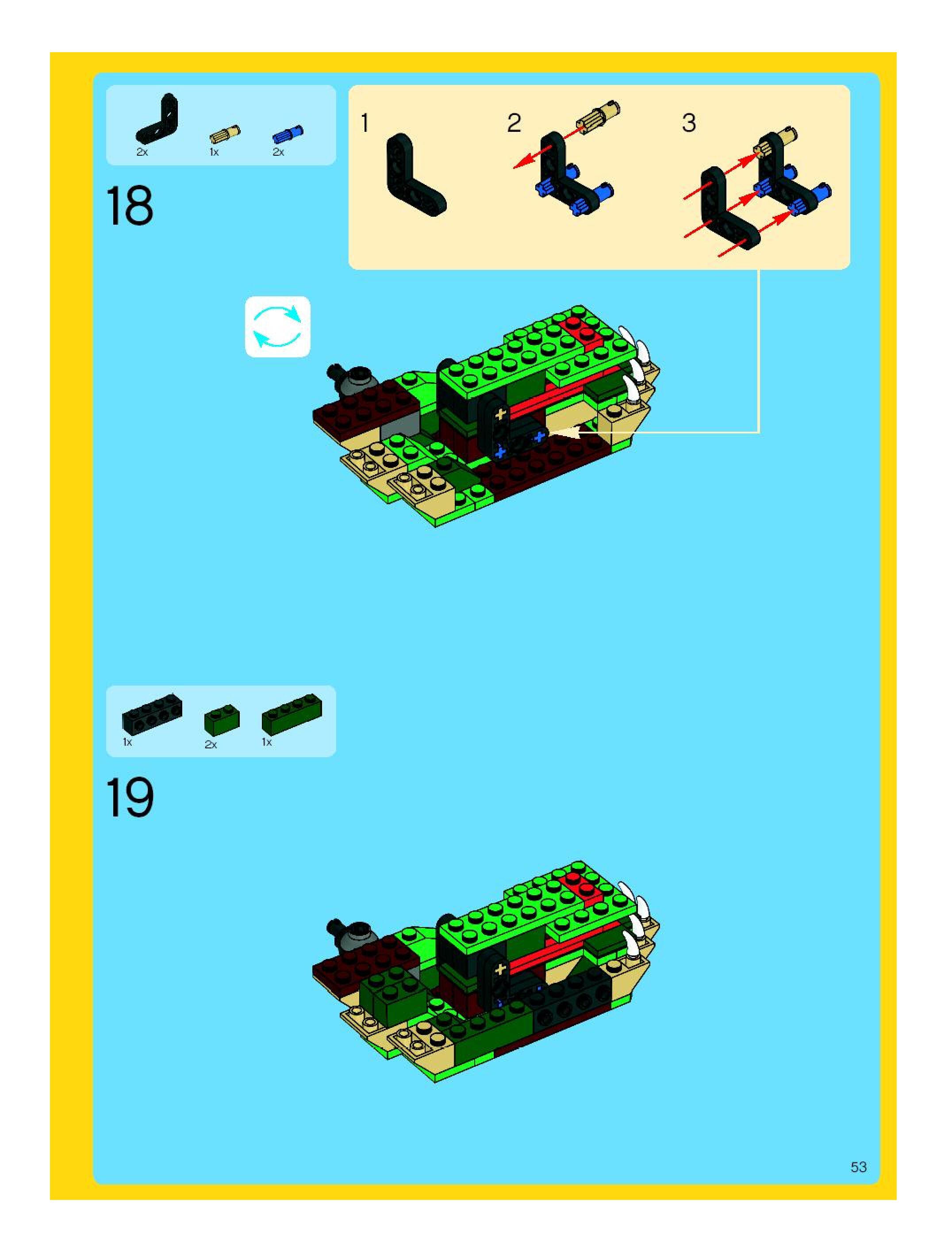 2x
1x
2x

18

1
2
3

1x
2x
1x

19

53