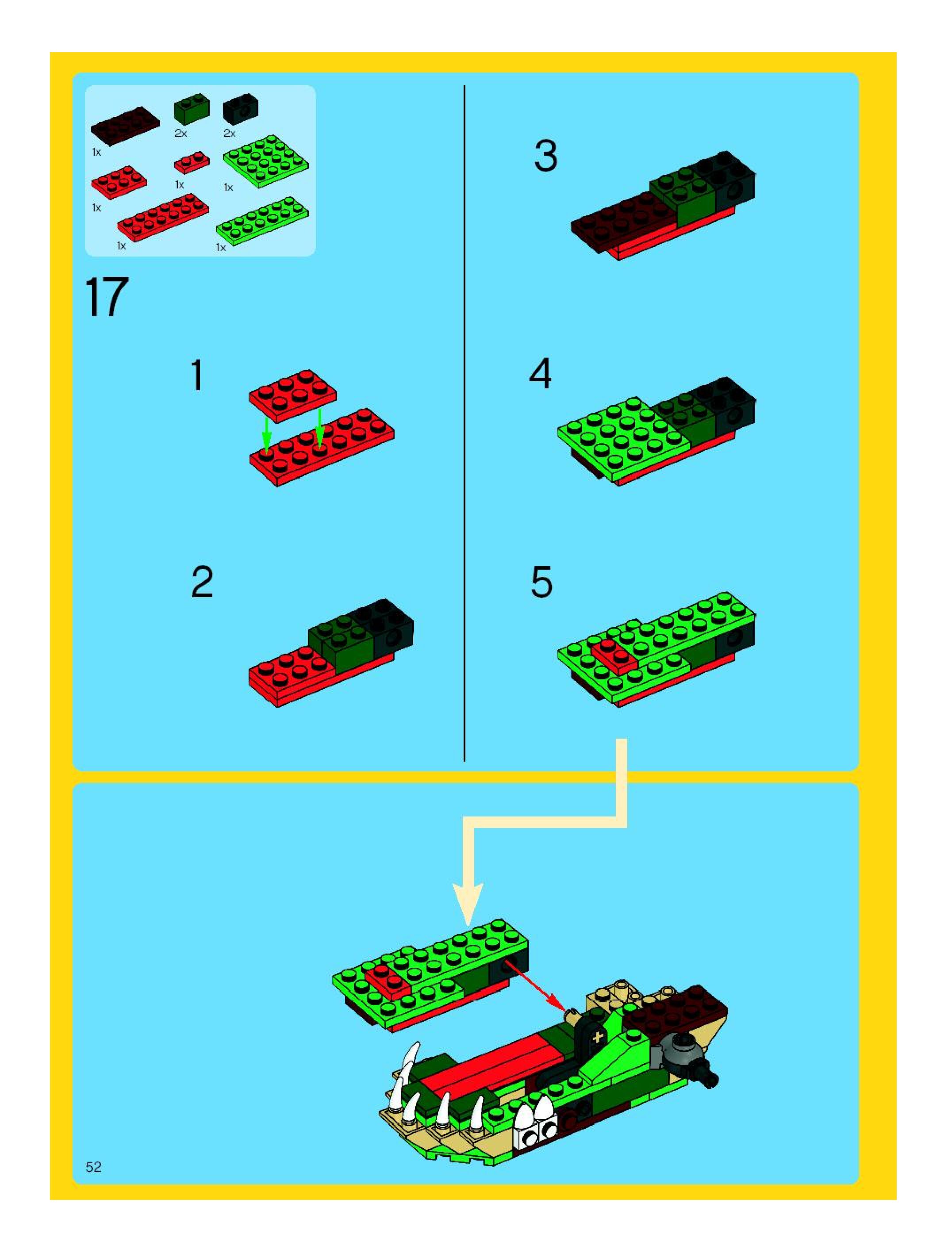 1x
2x
2x
1x
1x
1x
1x
1x

17

1

2

3

4

5

52