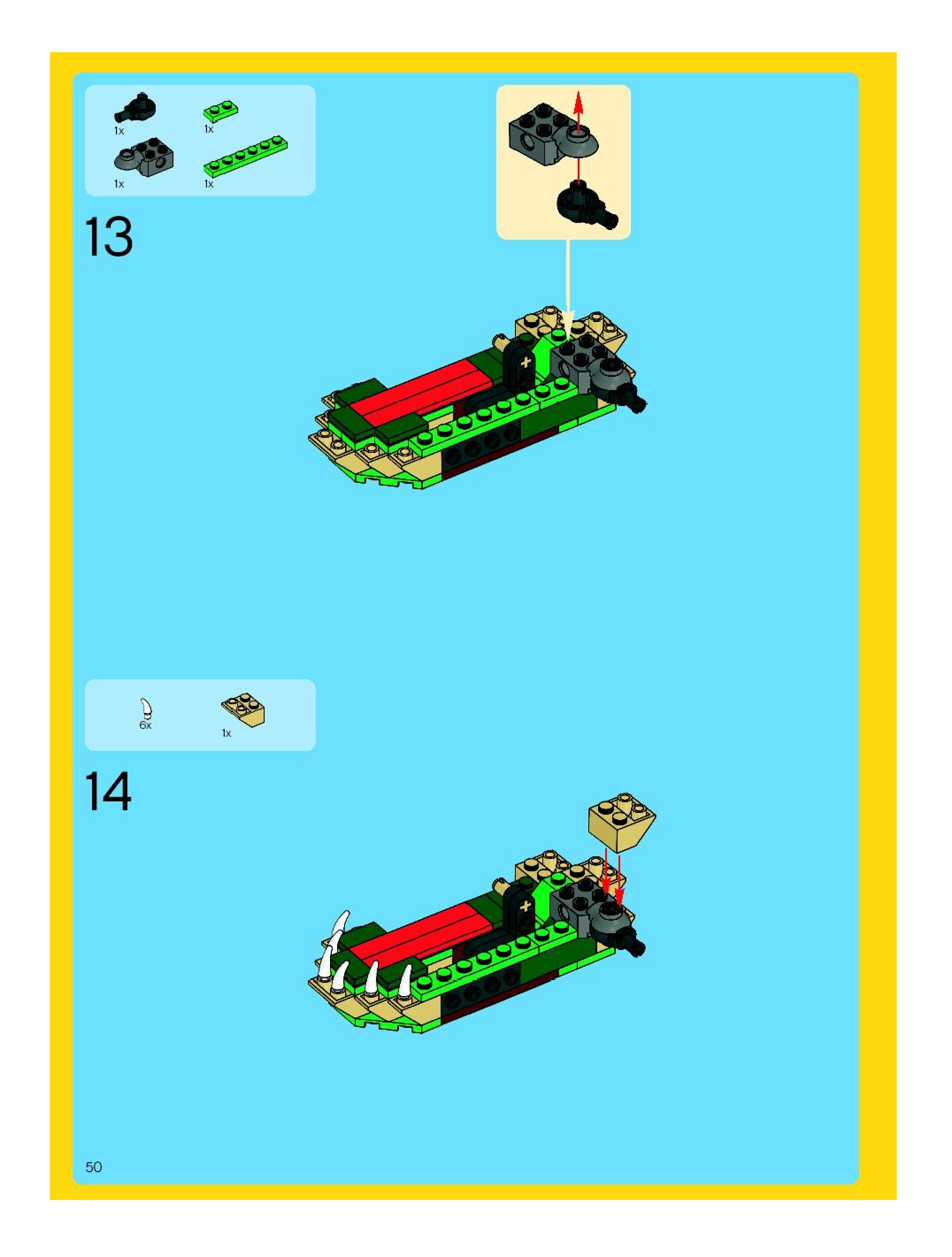 1x
1x
1x
1x

13

6x
1x

14

50