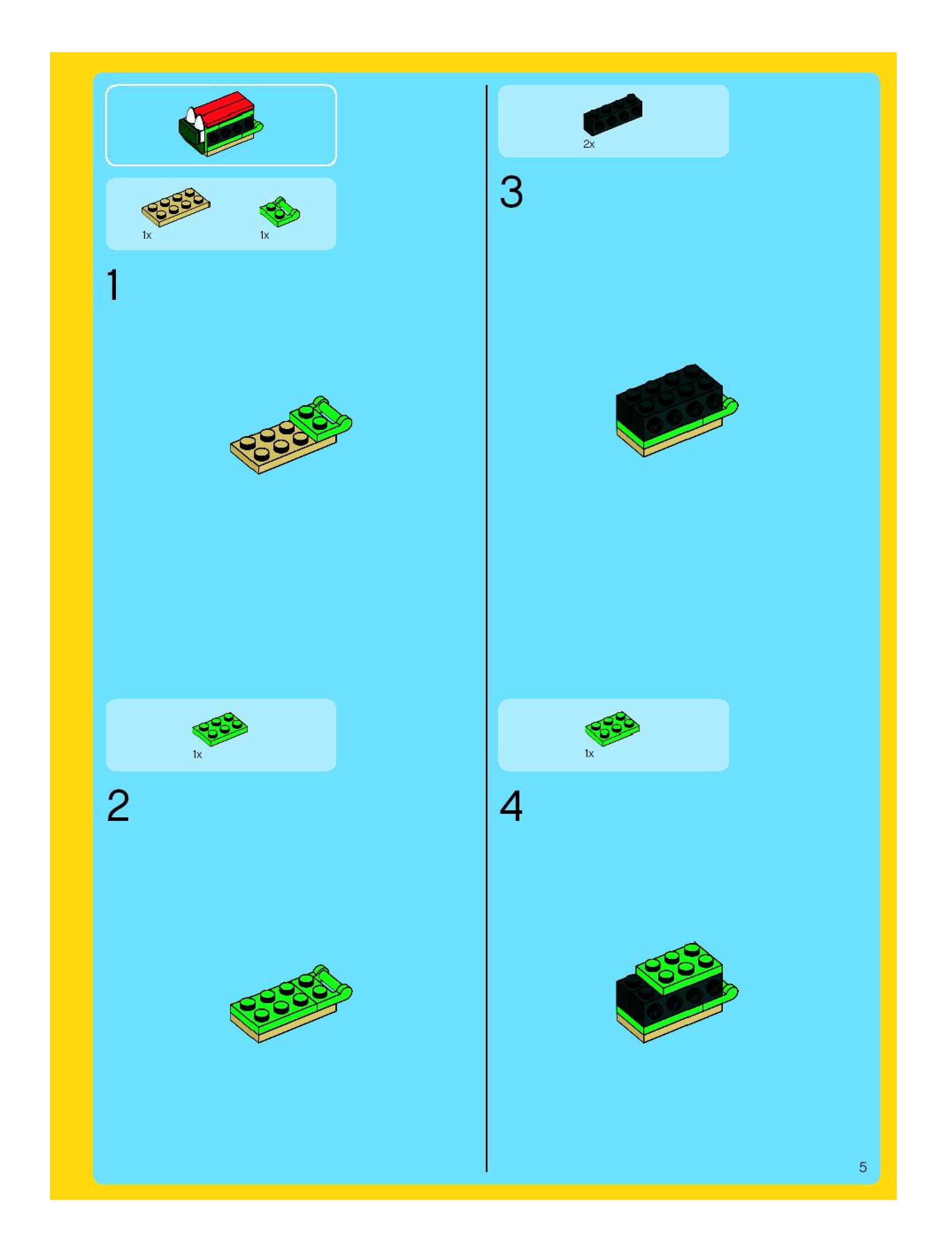 1x 1x

1

1x

2

2x

3

1x

4

5