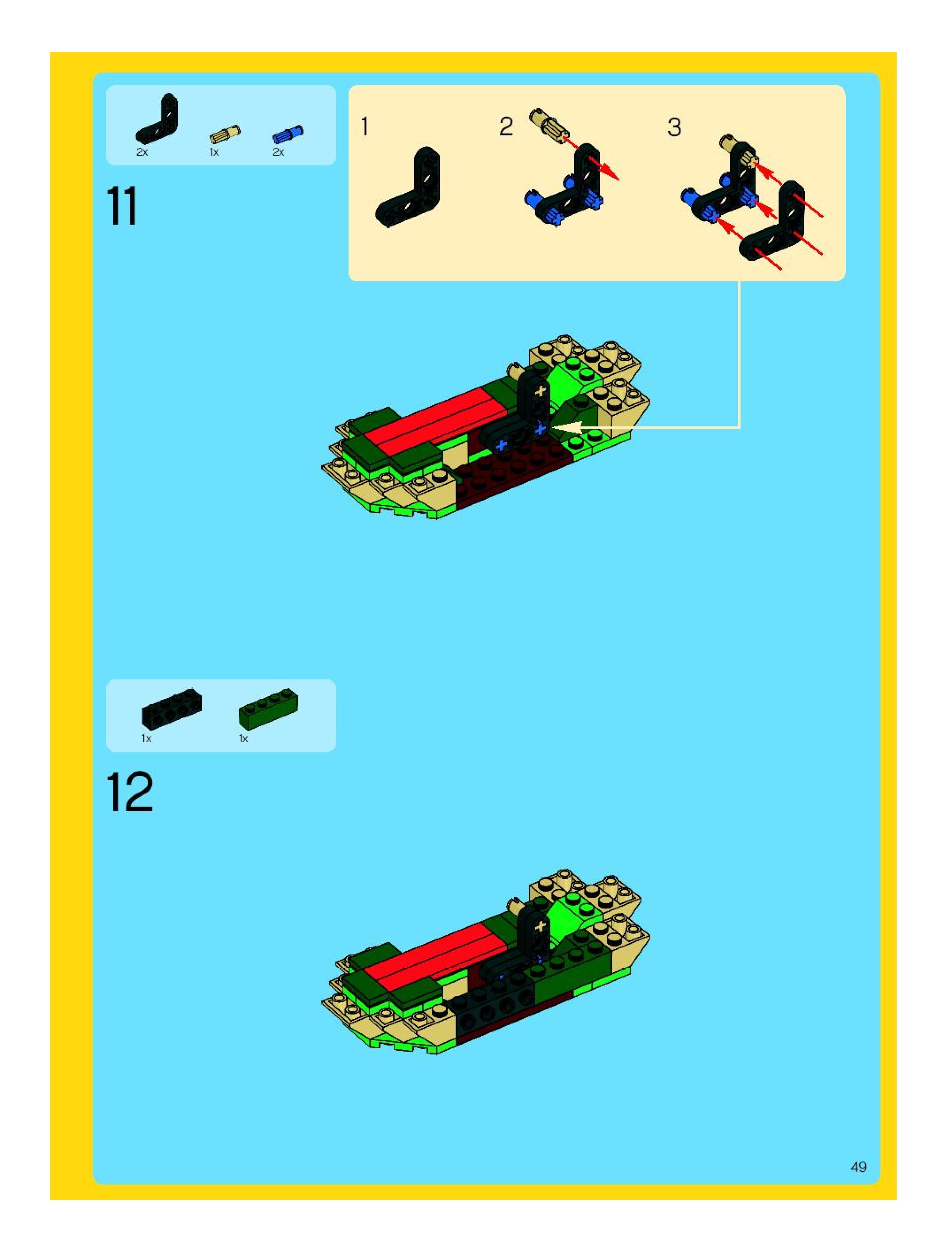 2x
1x
2x

11

1
2
3

1x
1x

12

49