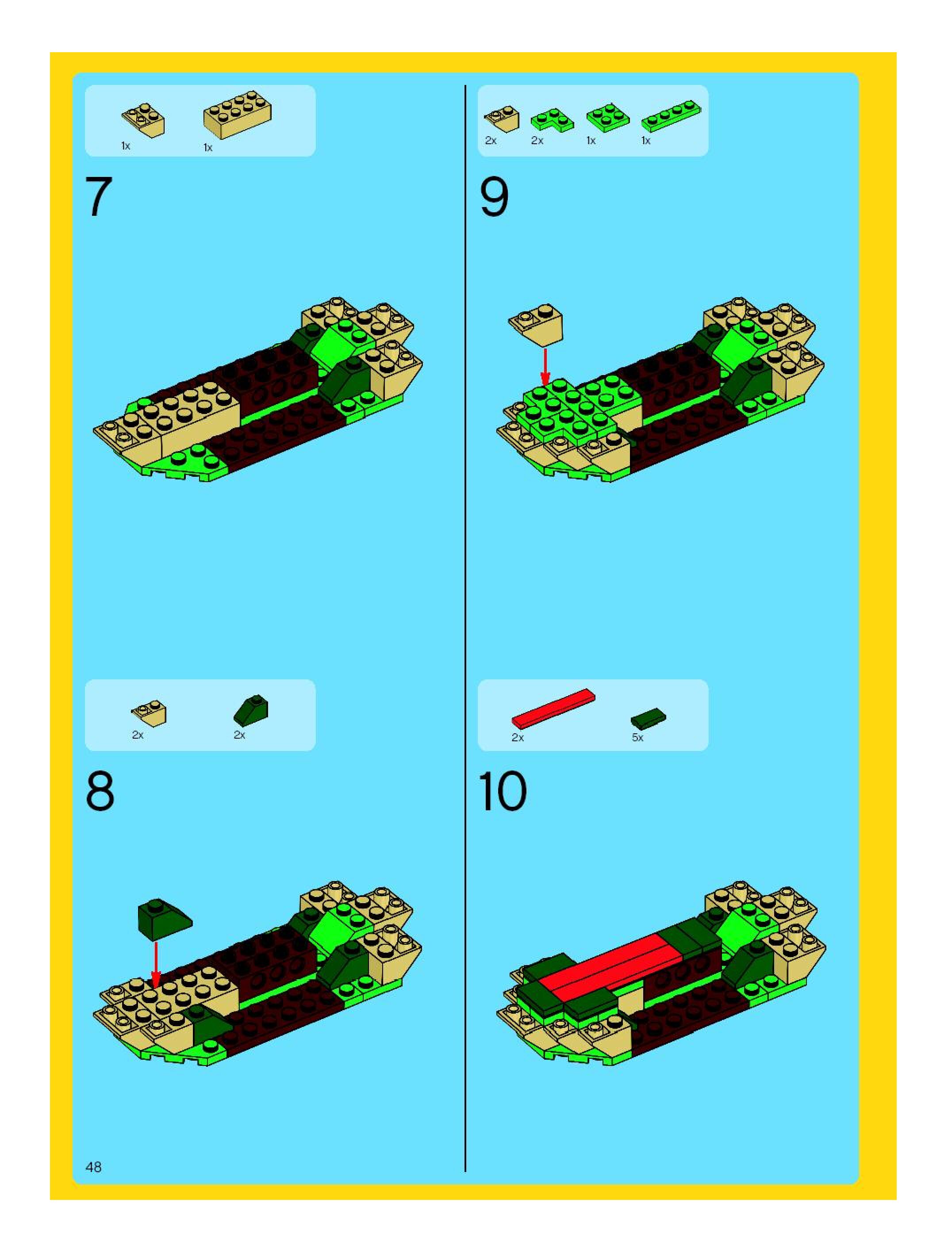 1x 1x

7

2x 2x

8

2x 2x 1x 1x

9

2x 5x

10

48