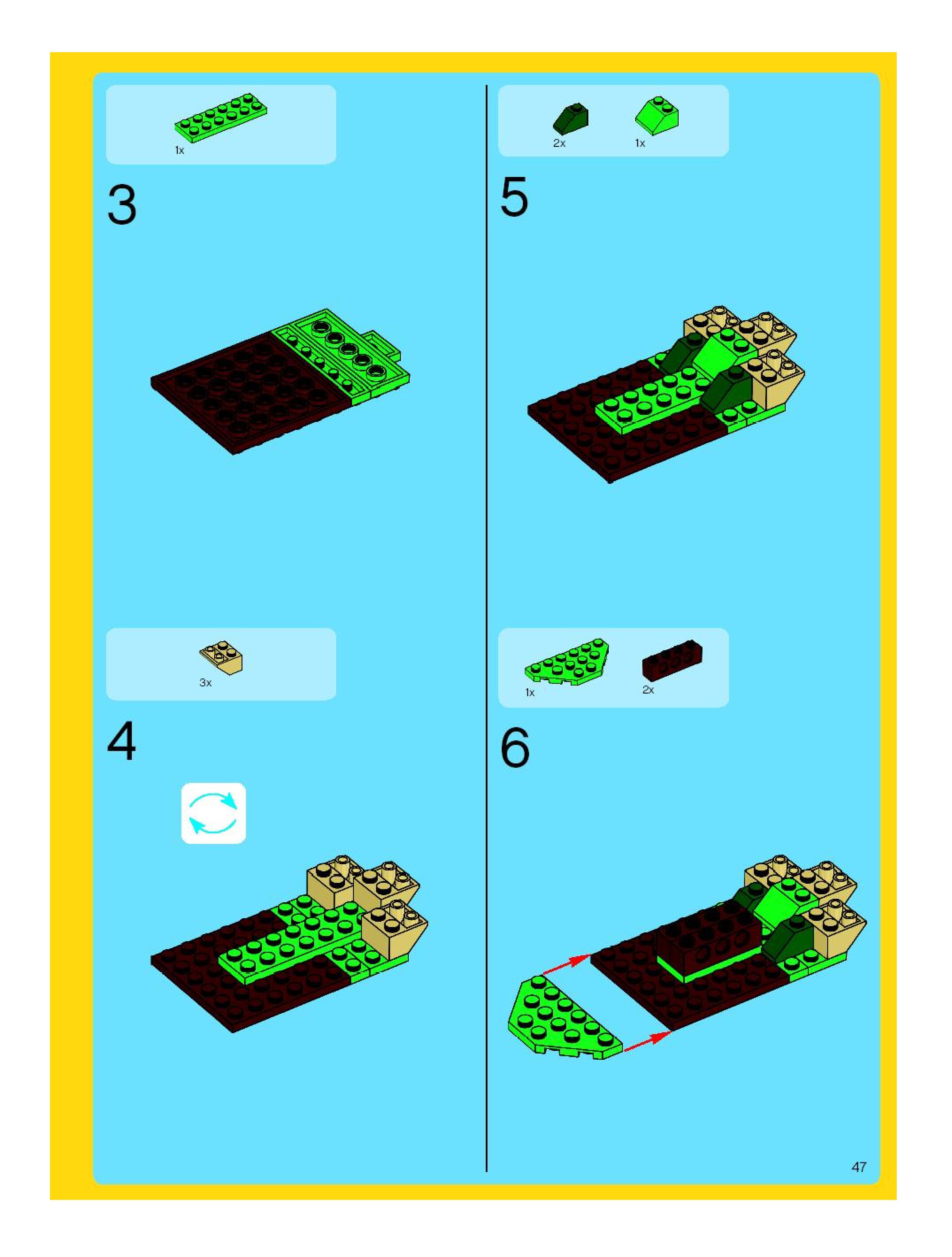 1x

3

3x

4

2x 1x

5

1x 2x

6

47