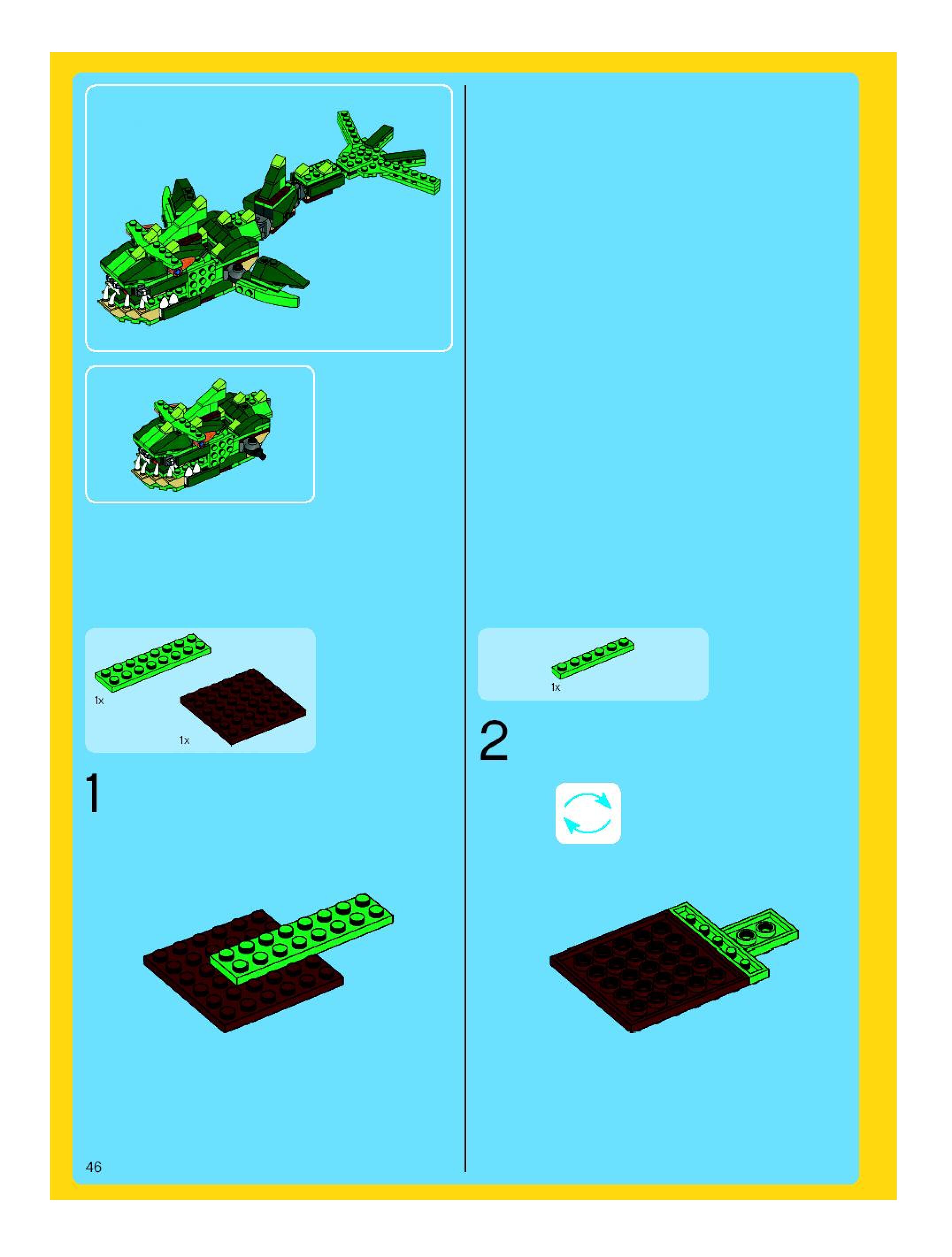 1x

1x

1

1x

2

46