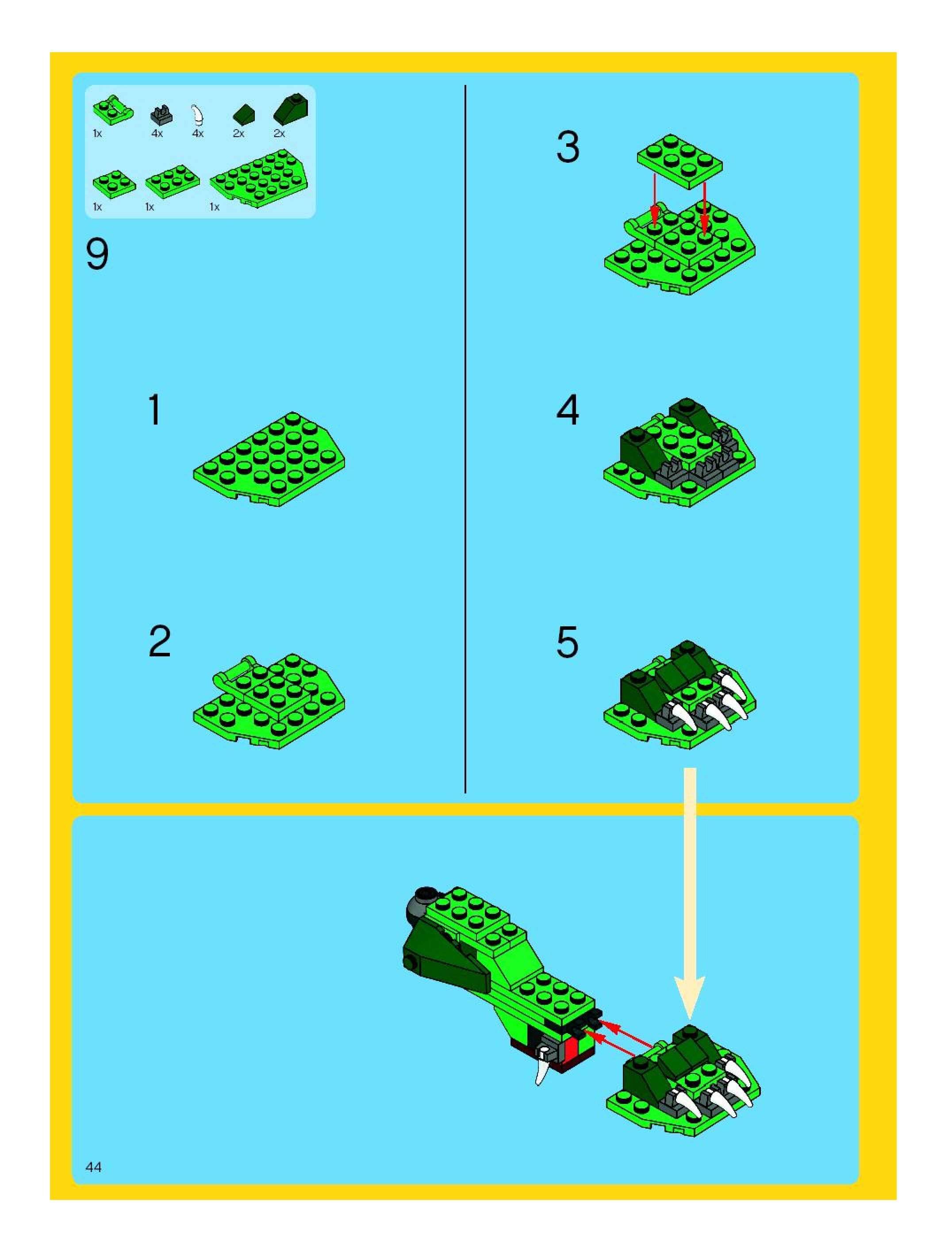 1x 4x 4x 2x 2x

1x 1x 1x

9

1

2

3

4

5

44